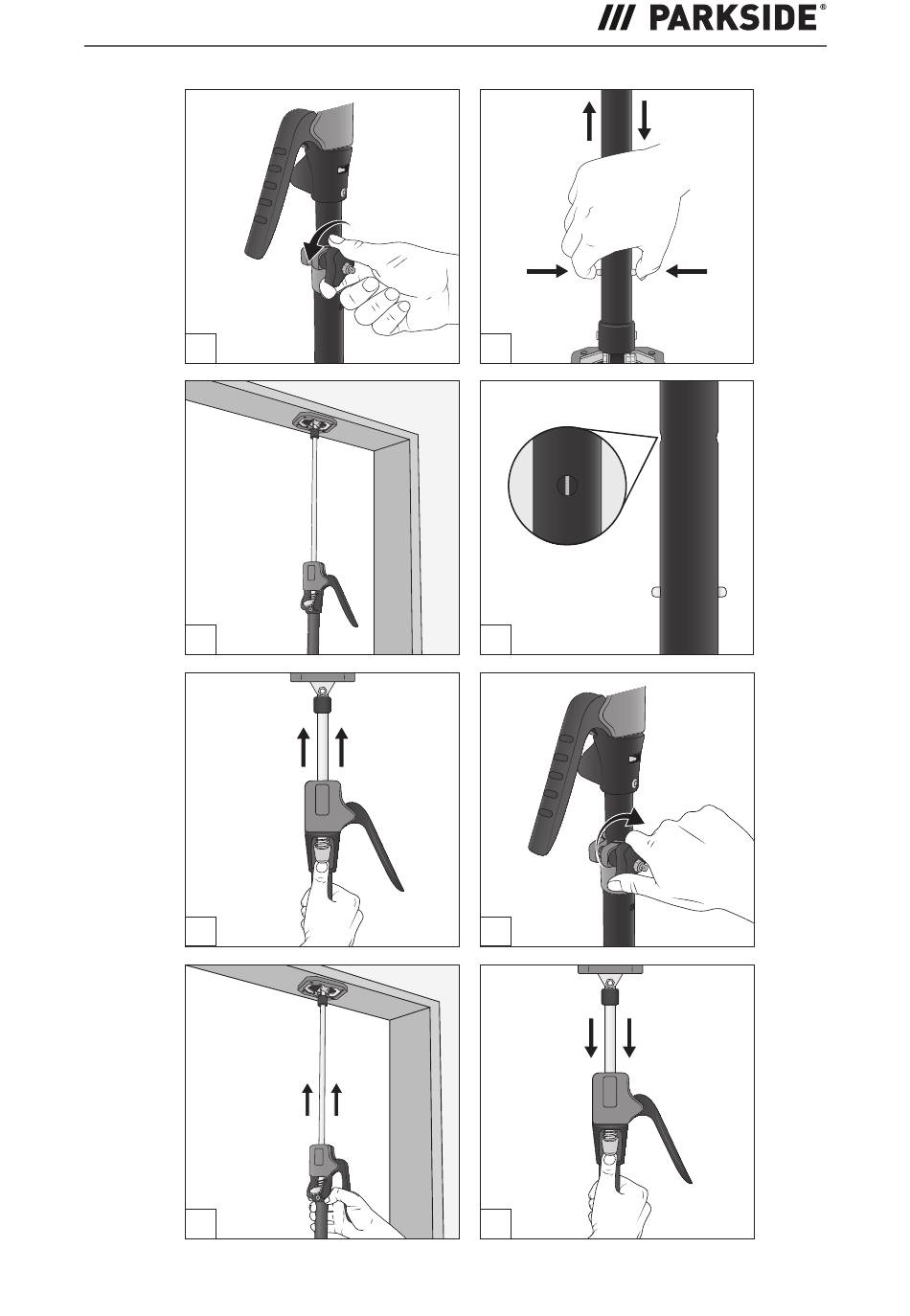 /// PARKSIDE®