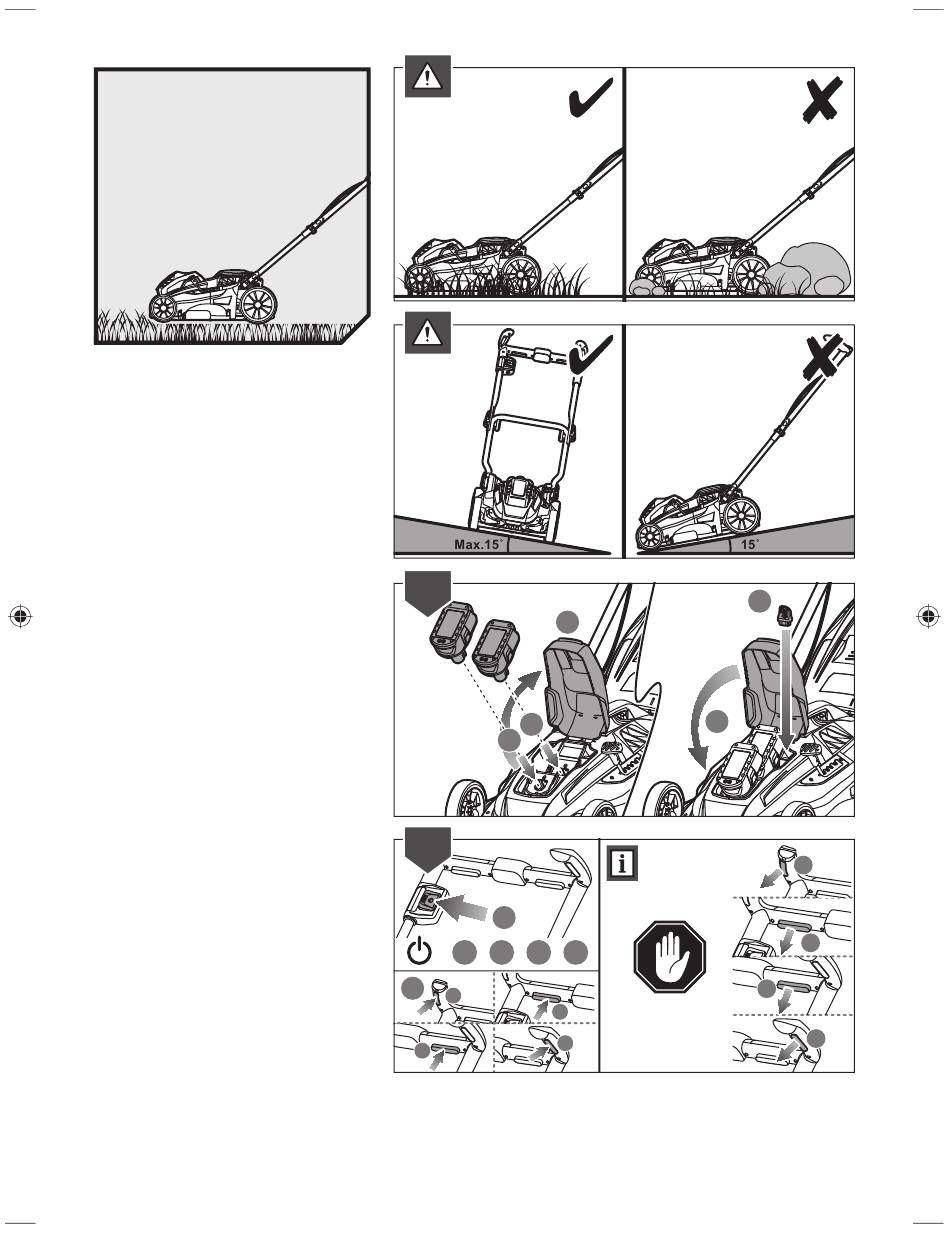 Max.15°

15°