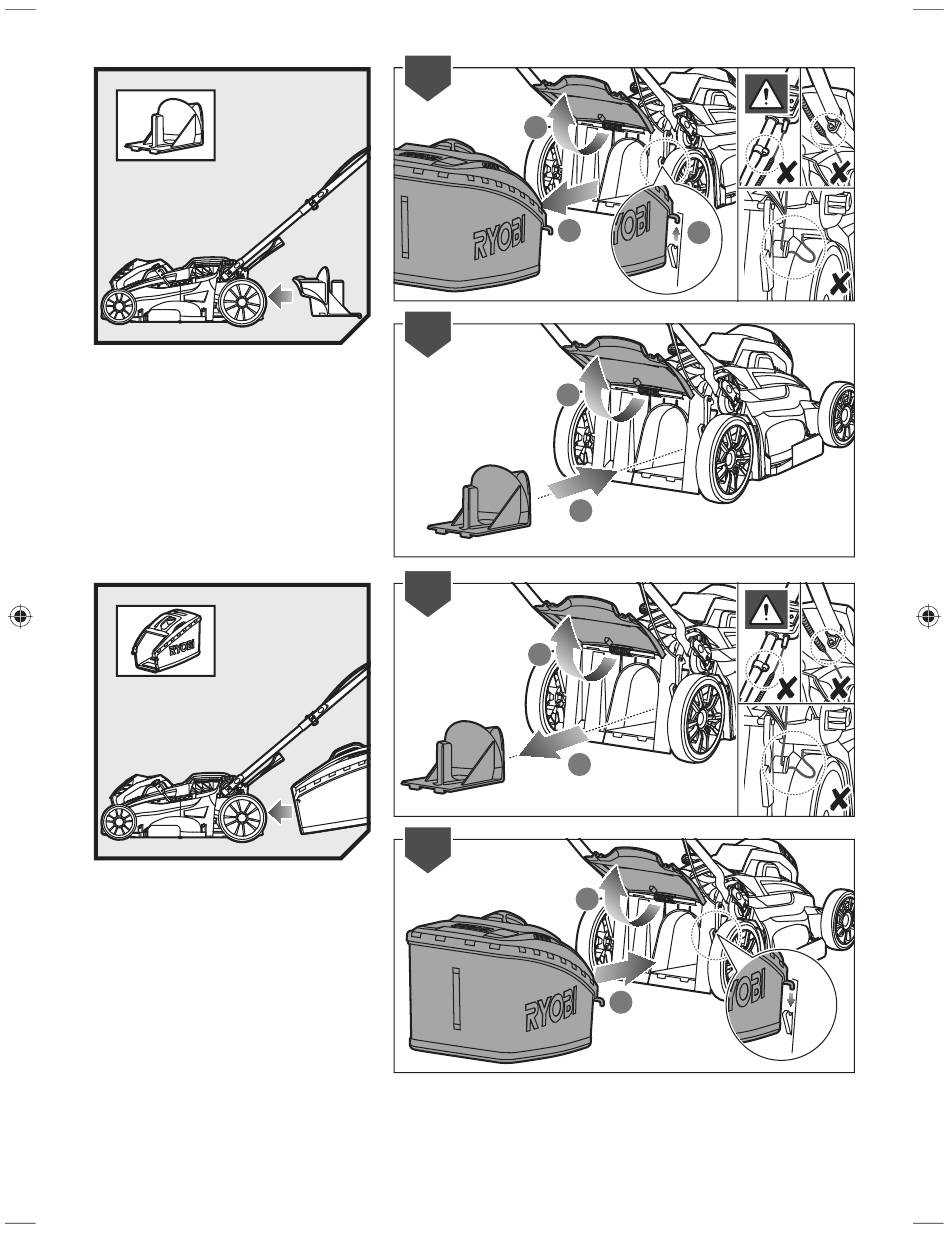 RYOBI

RYOBI

RYOBI

RYOBI

RYOBI