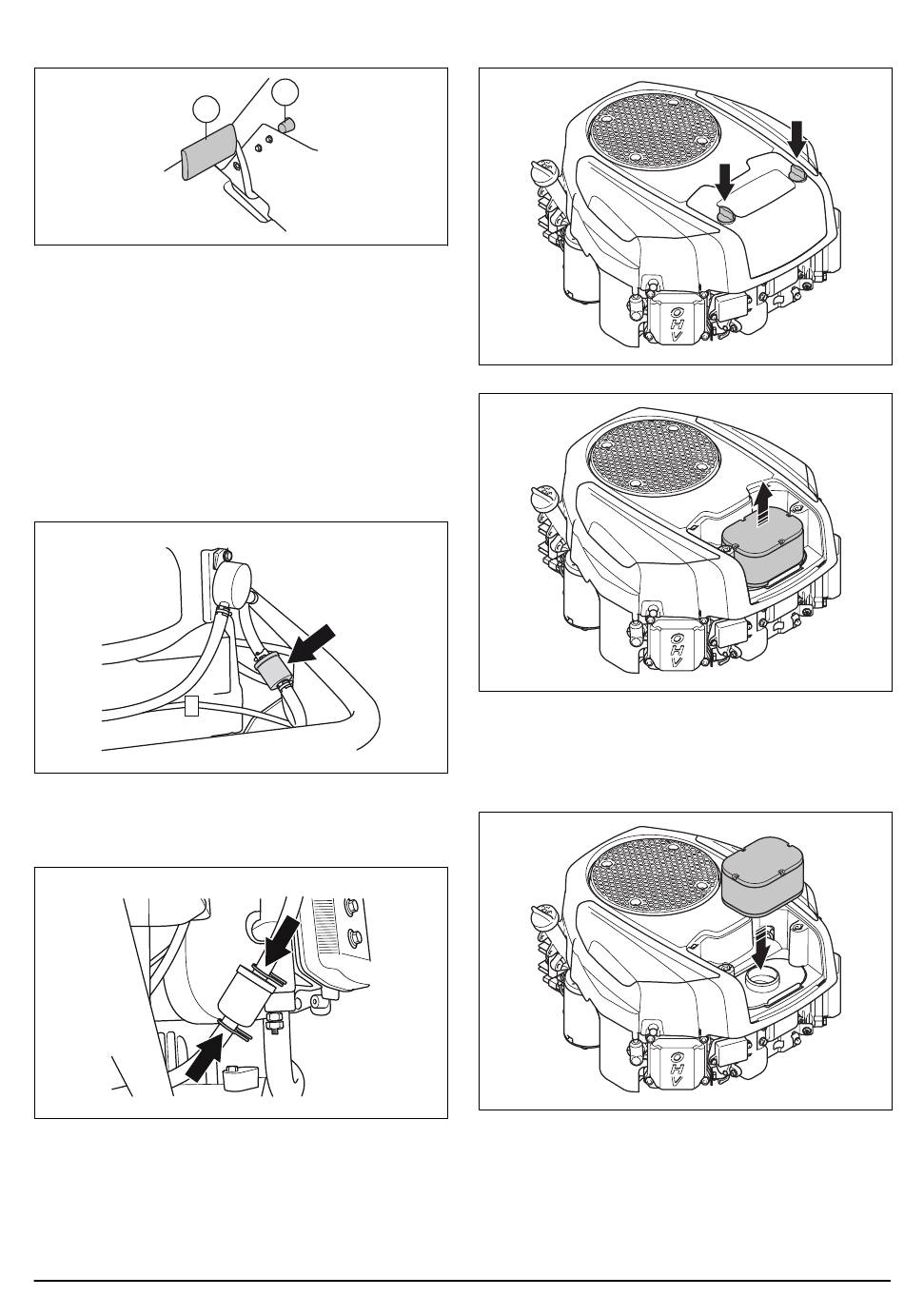 OHV

OHV

OHV