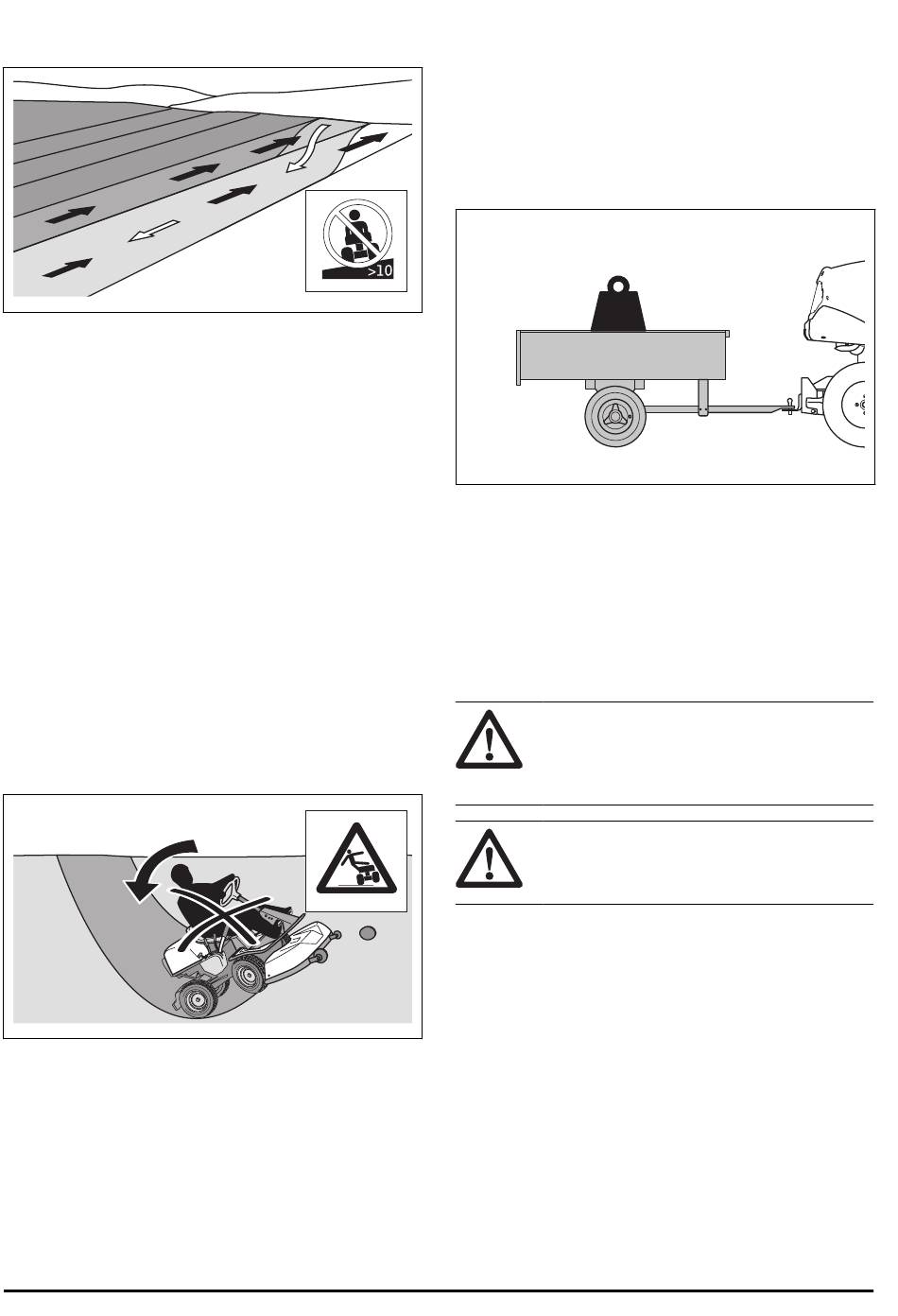 >10