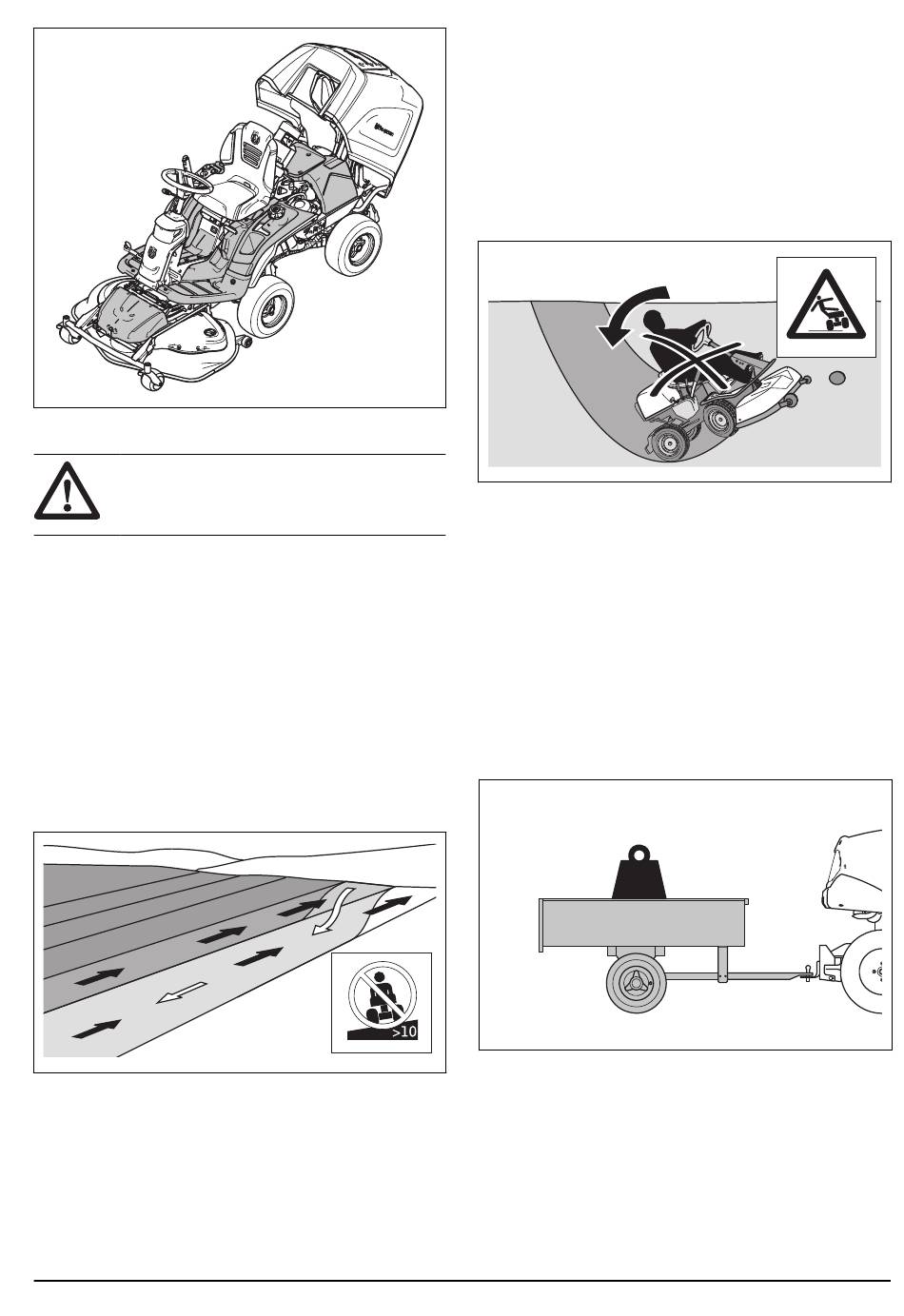 >10