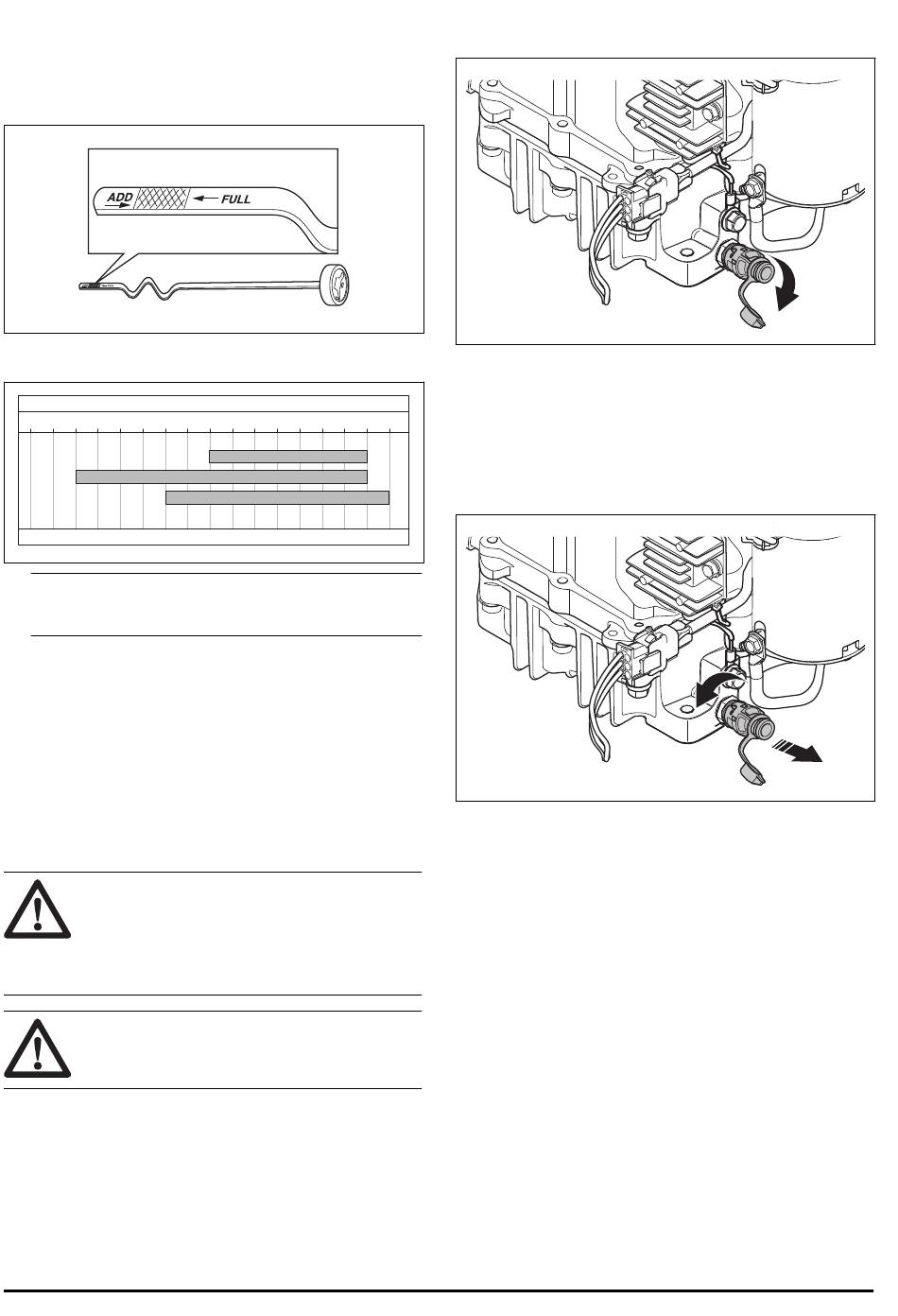 ADD
FULL