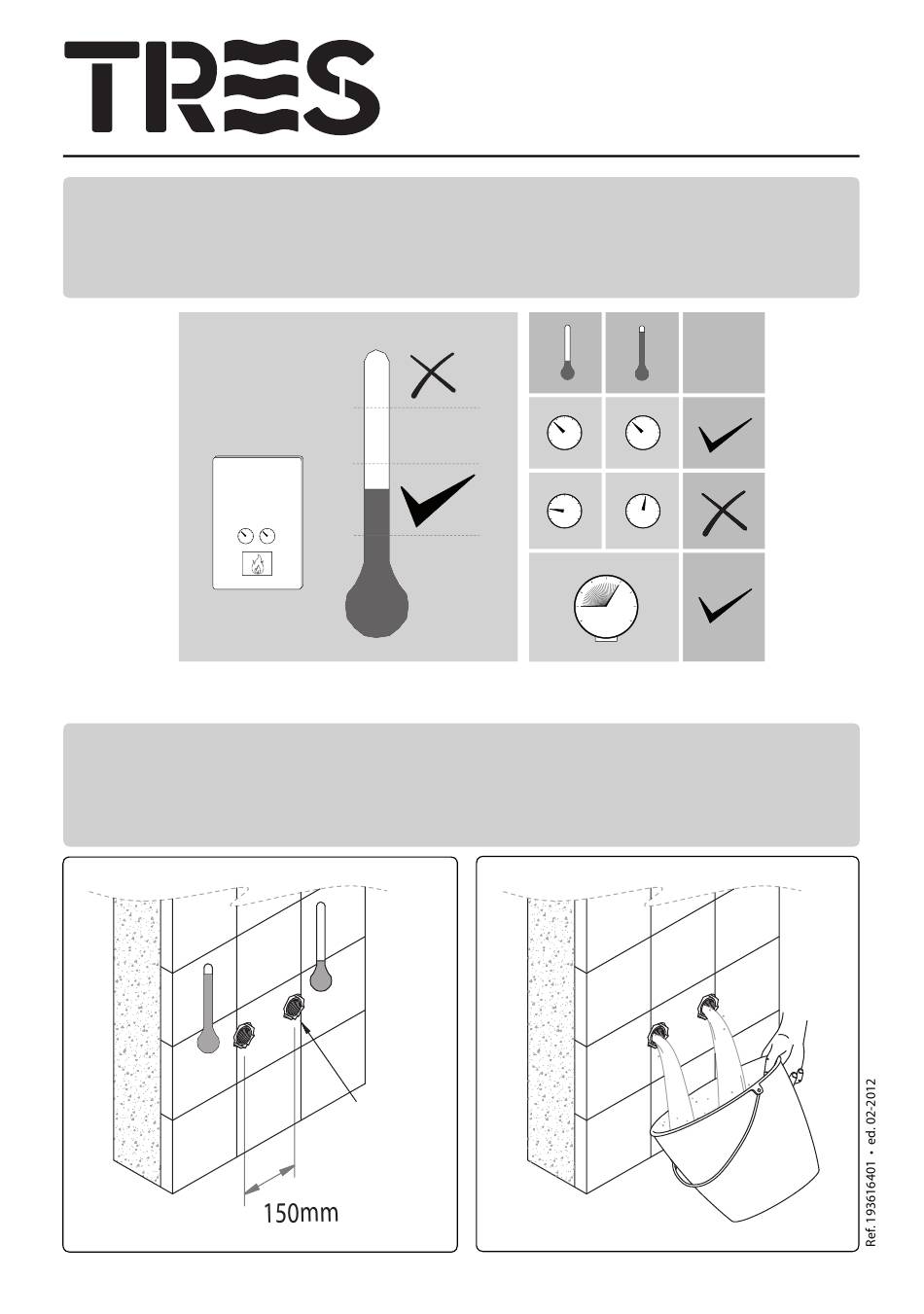 TRES

150mm

Ref. 193616401 • ed. 02-2012