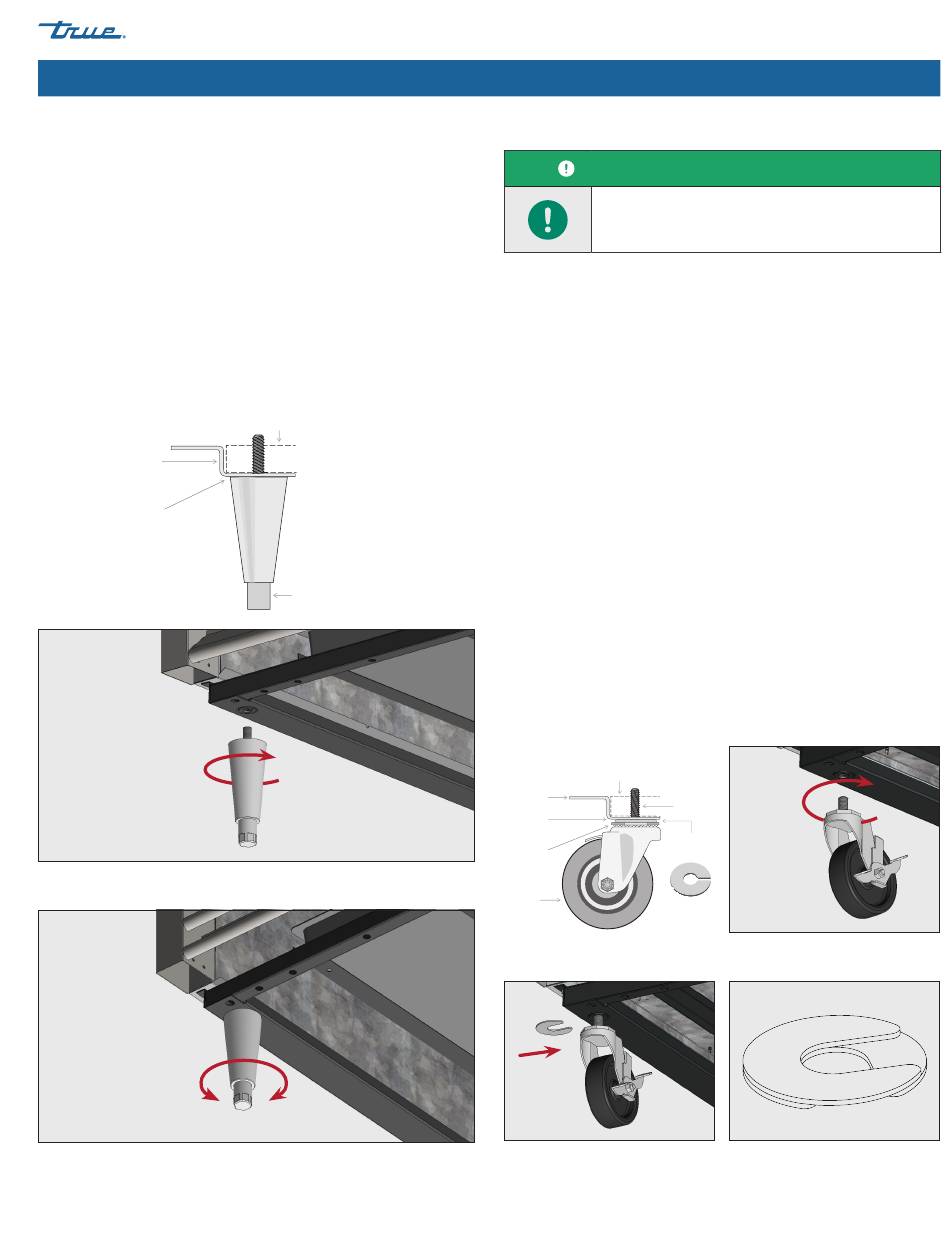 true.