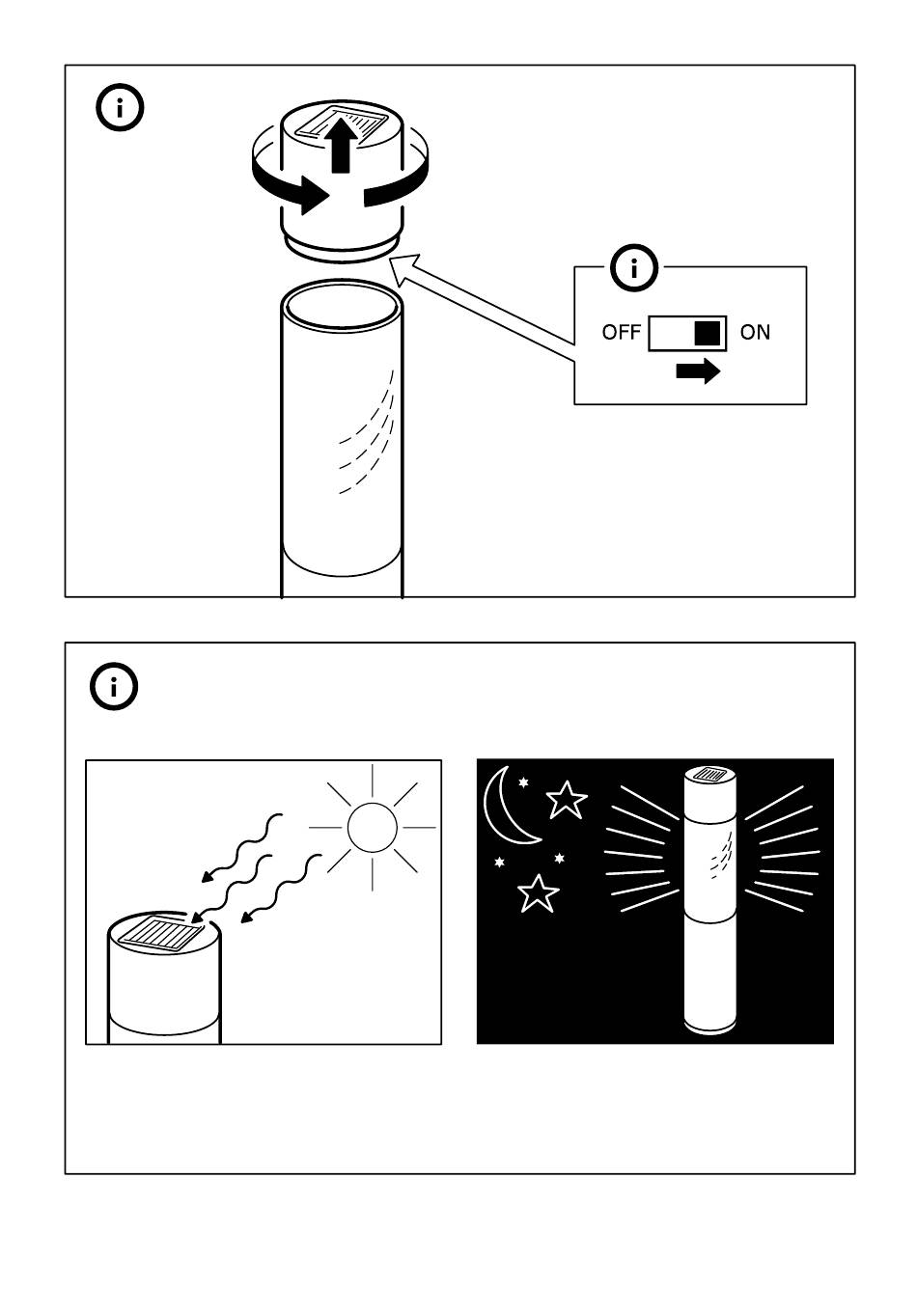 OFF ON