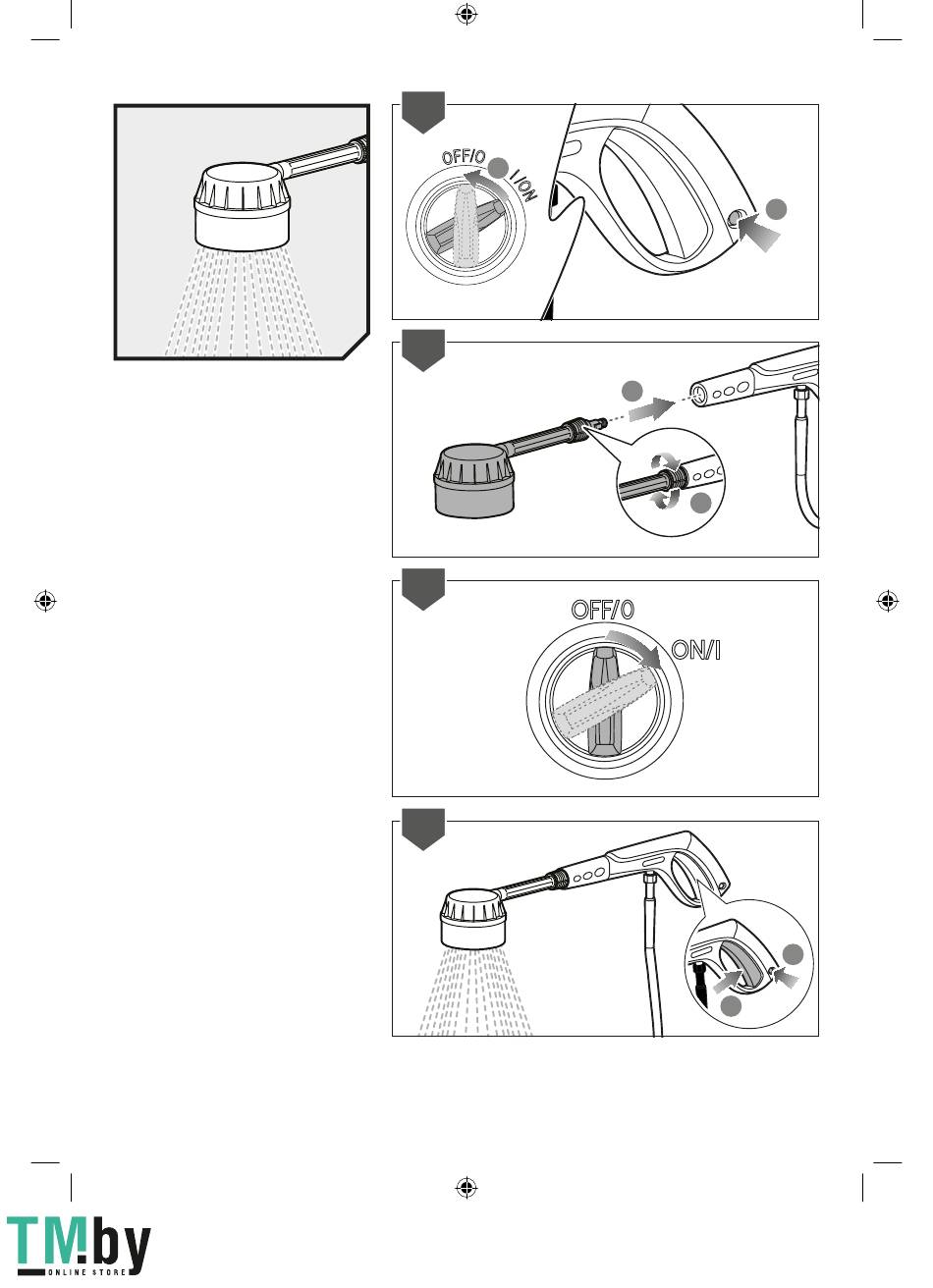 OFF/O
I/ON

OFF/O
ON/I

TM.by
ONLINE STORE