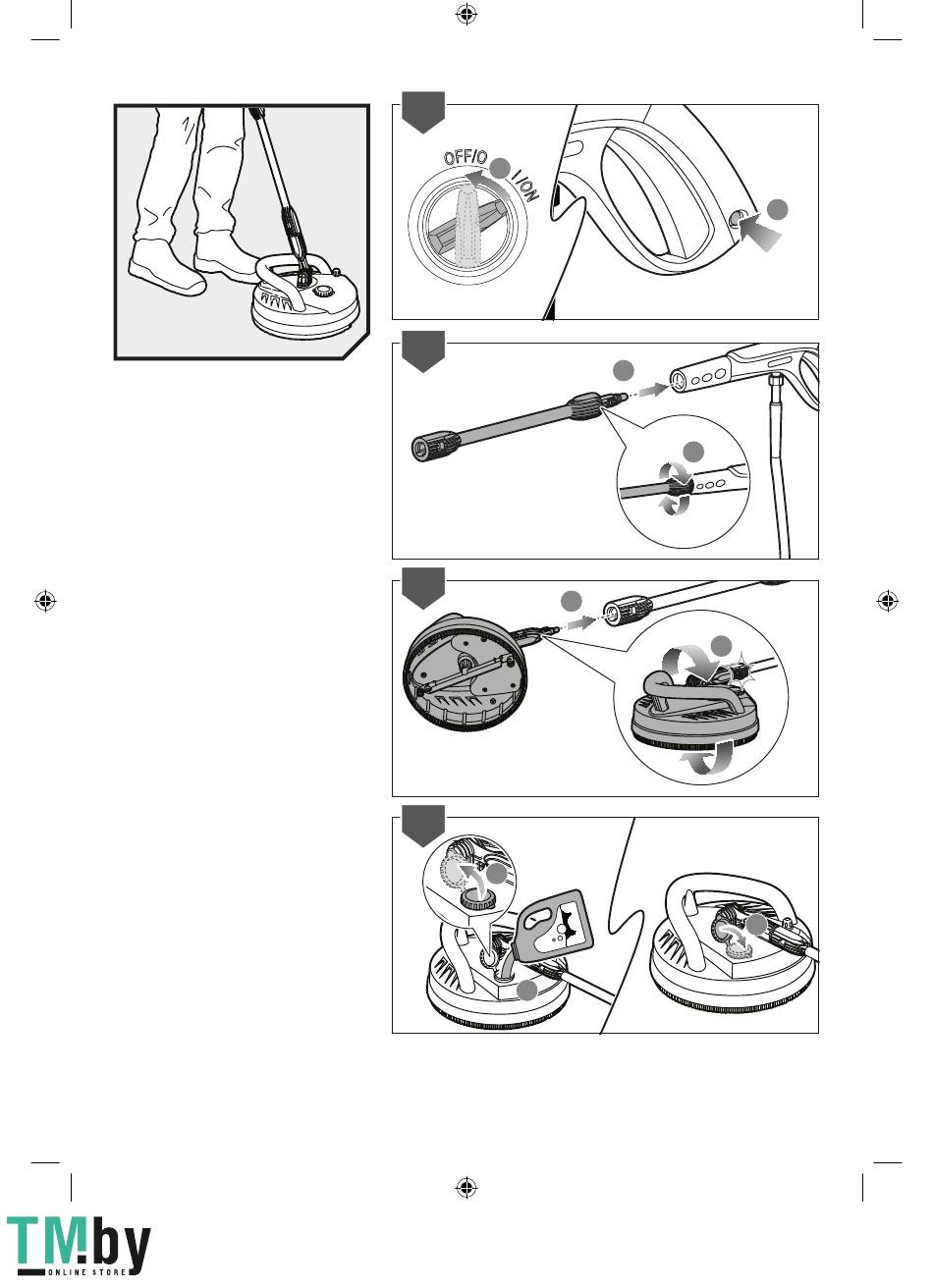 OFF/O
I/ON

TM.by
ONLINE STORE