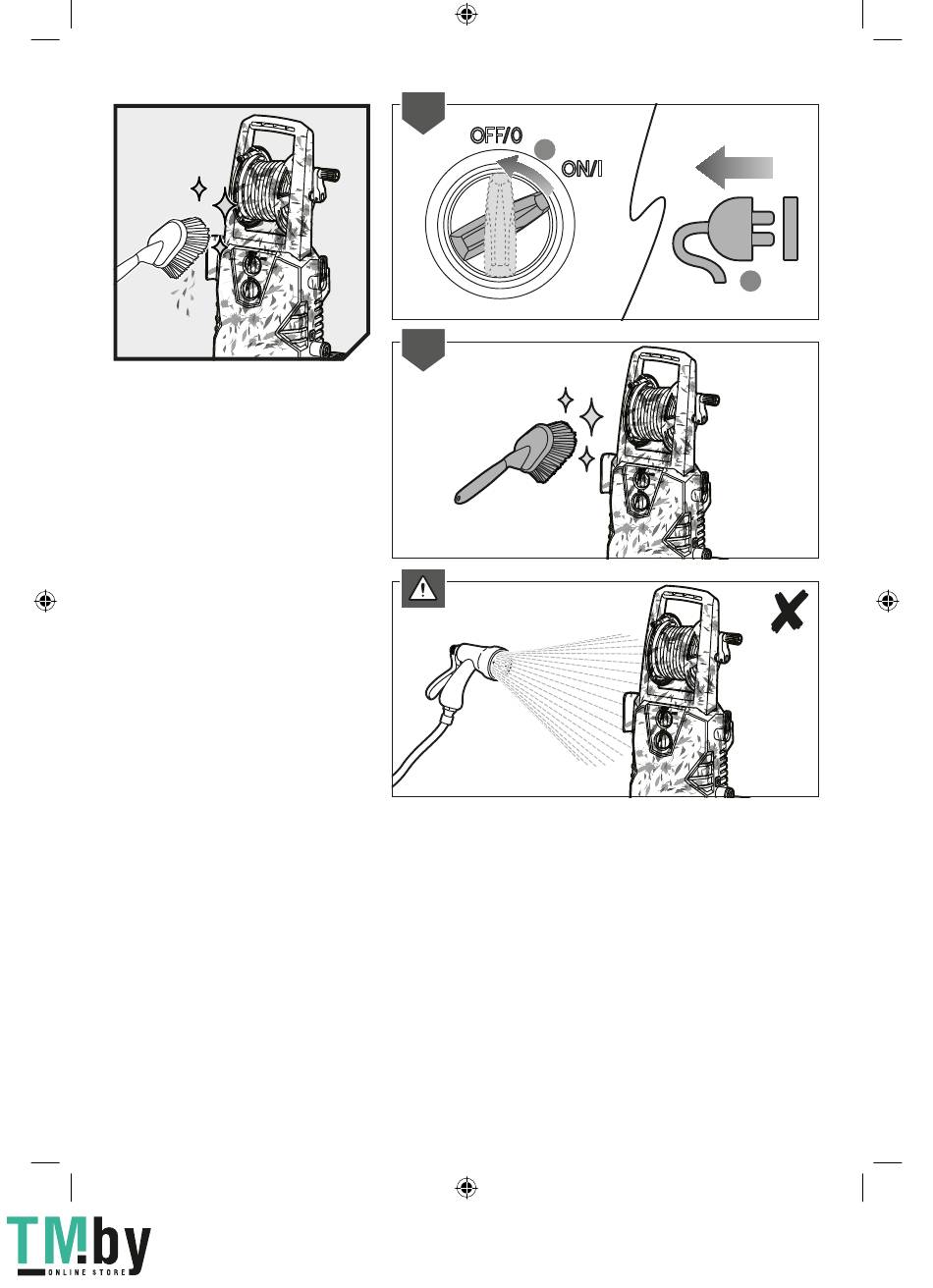 OFF/0

ON/I

TM.by
ONLINE STORE