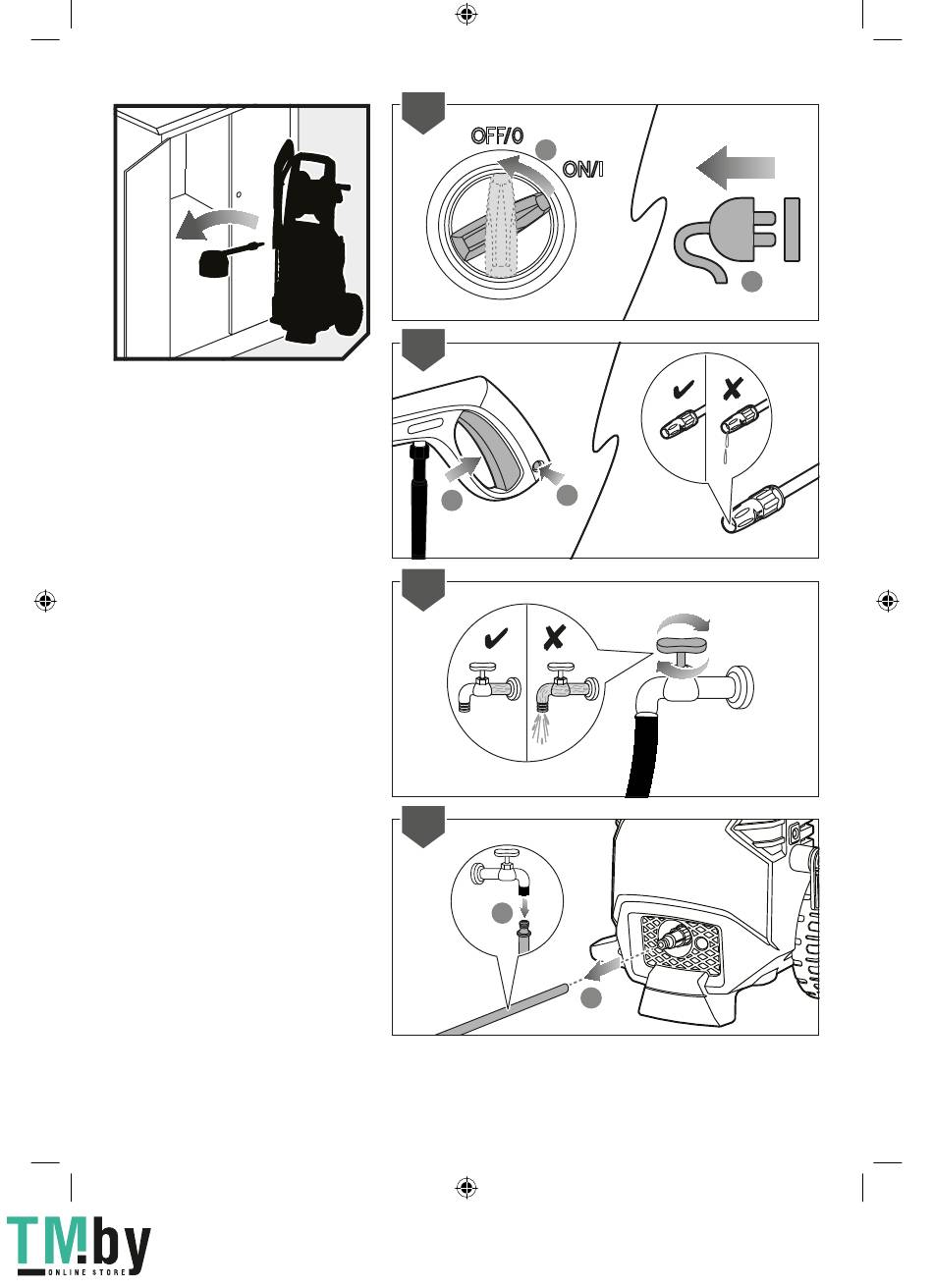 OFF/0

ON/I

TM.by
ONLINE STORE