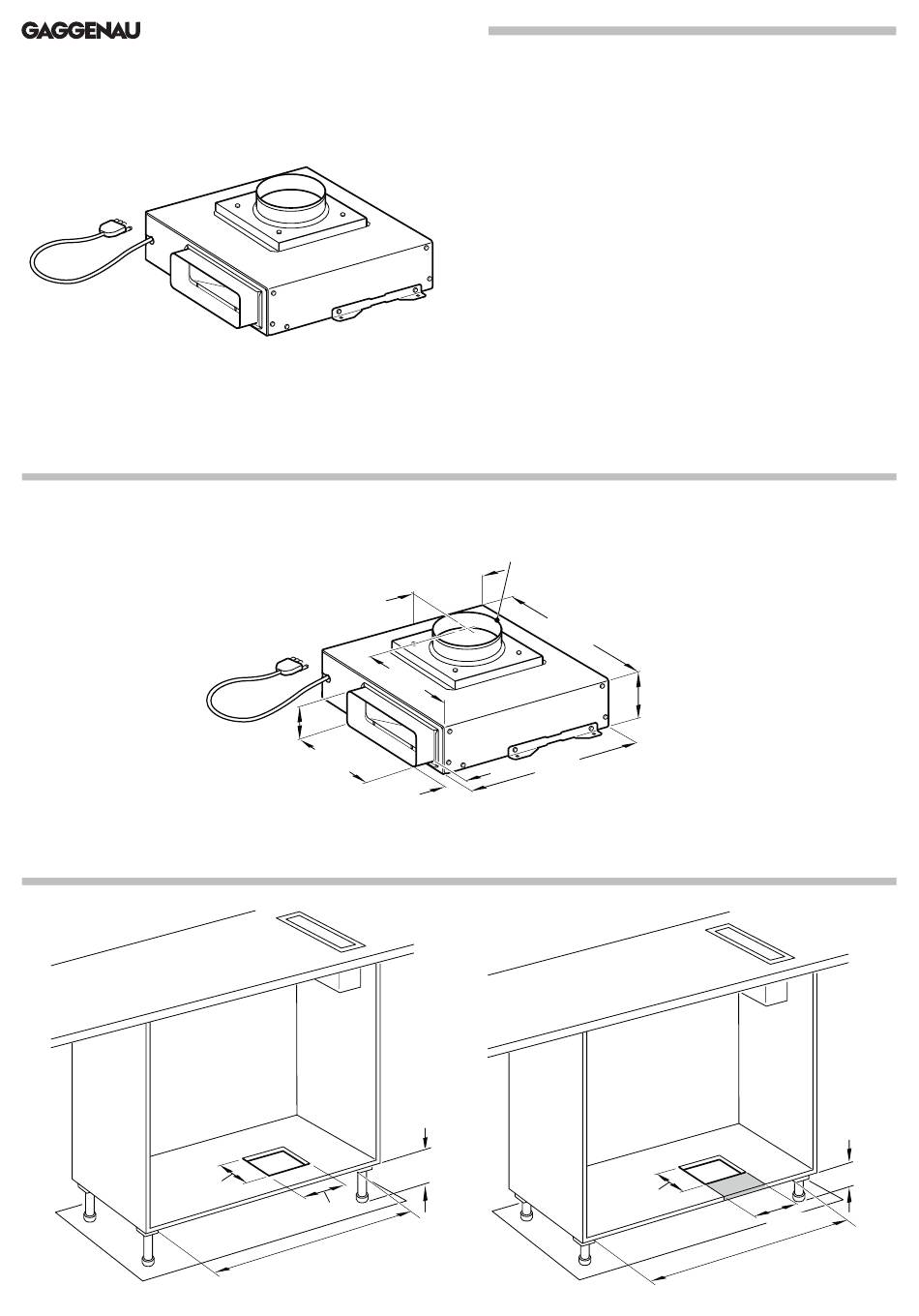 GAGGENAU