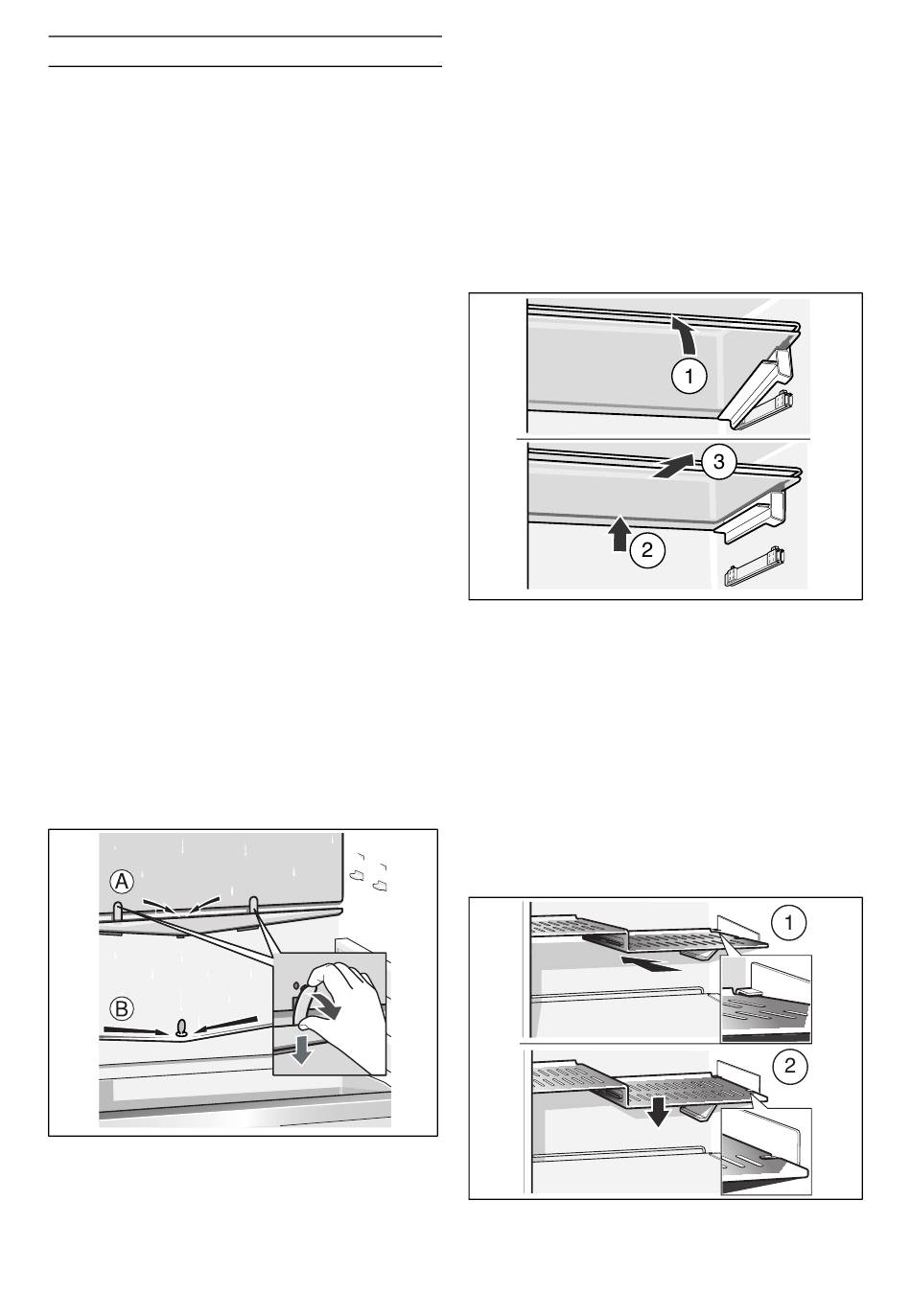 A

B

1

3

2

1

2