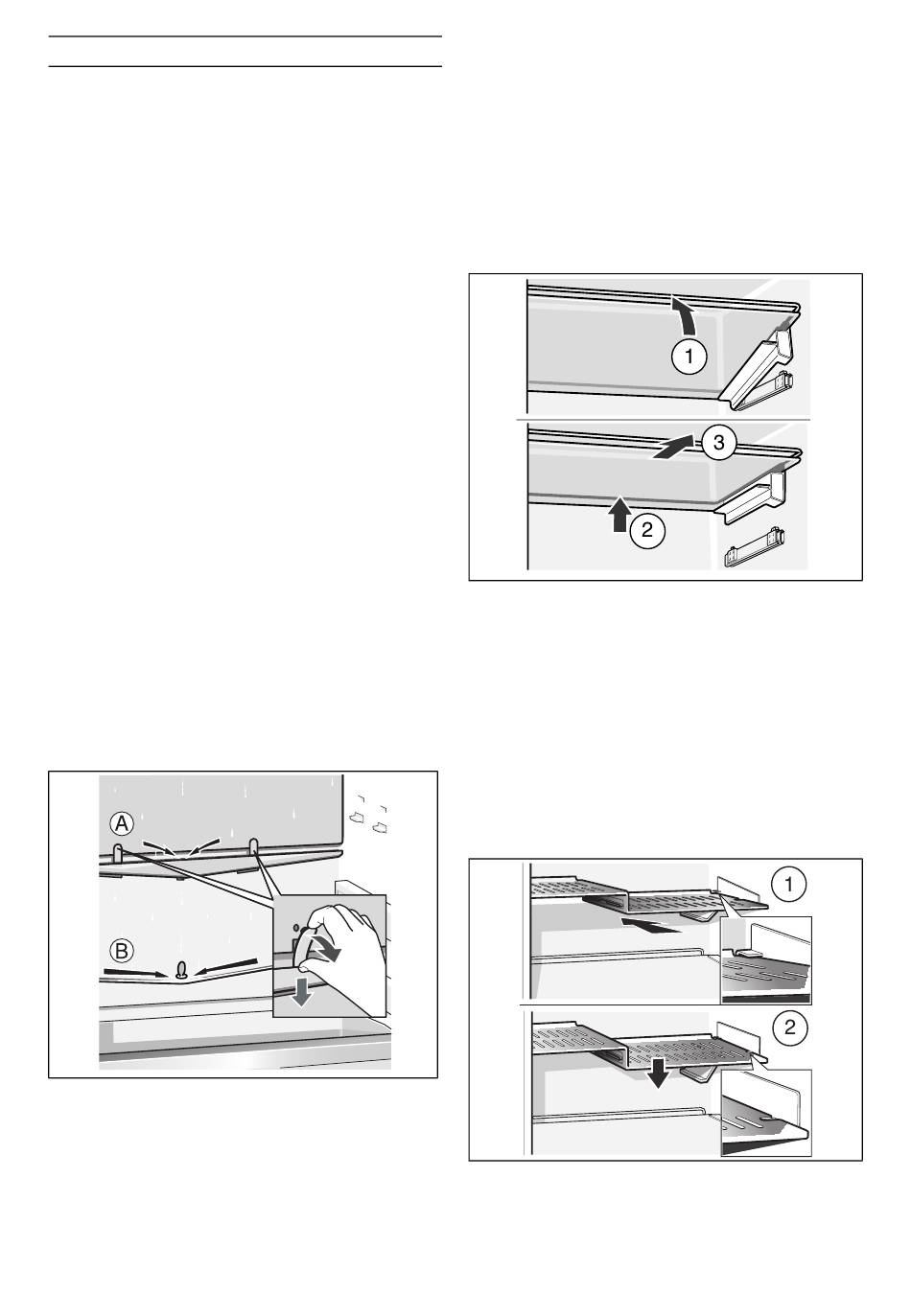 1

3

2

A

B

1

2