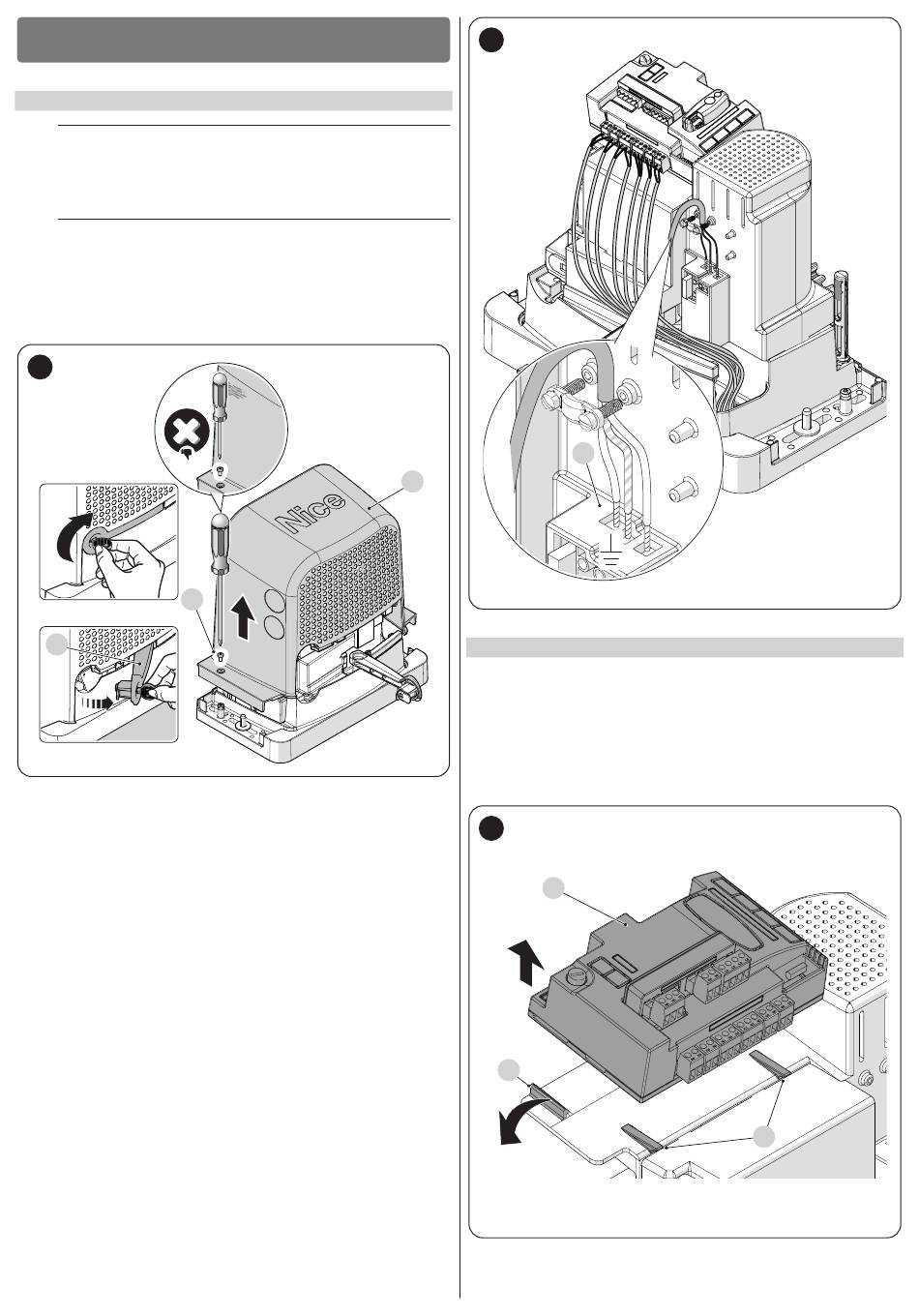 Nice