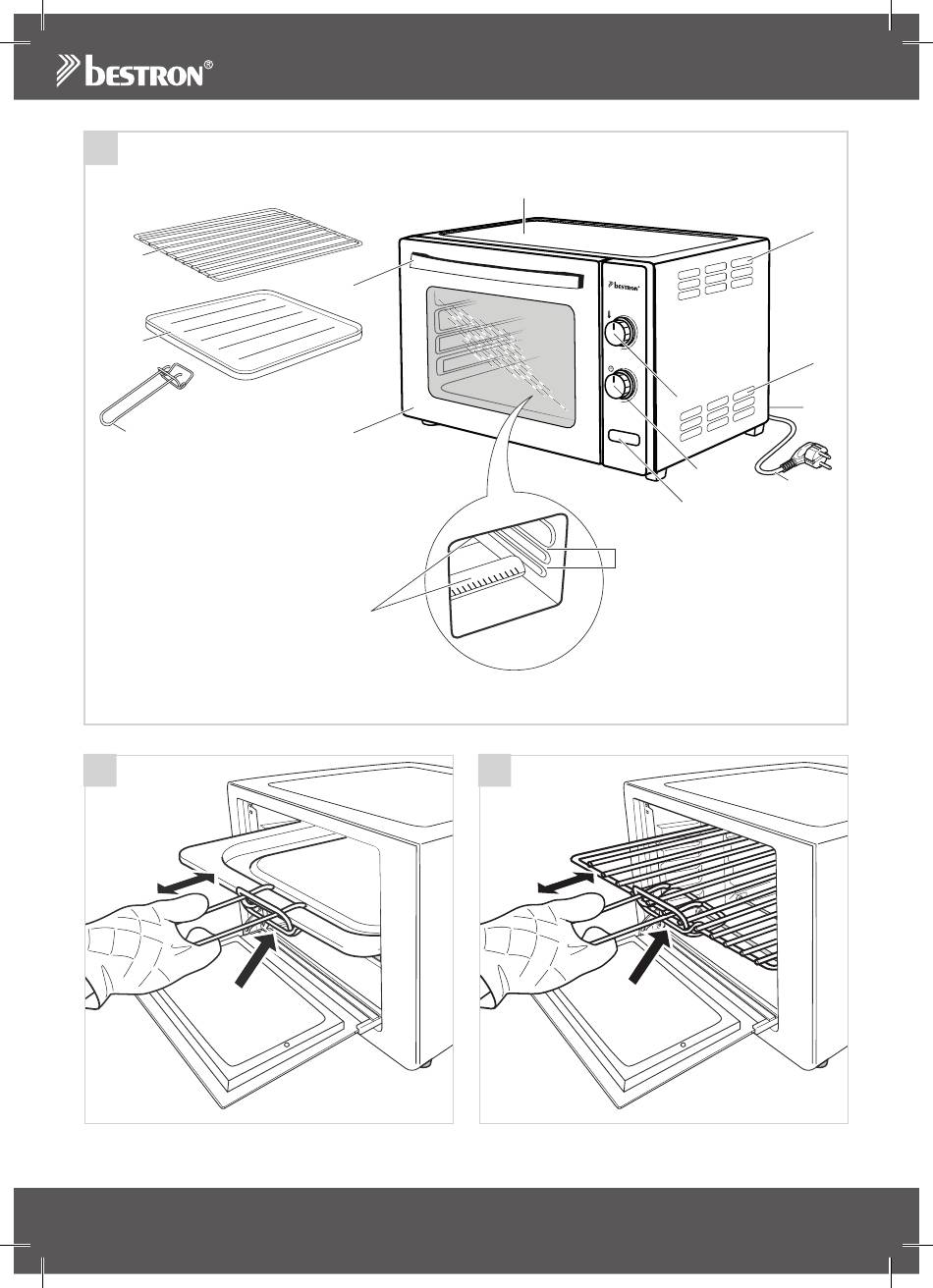 bestron®

bestron