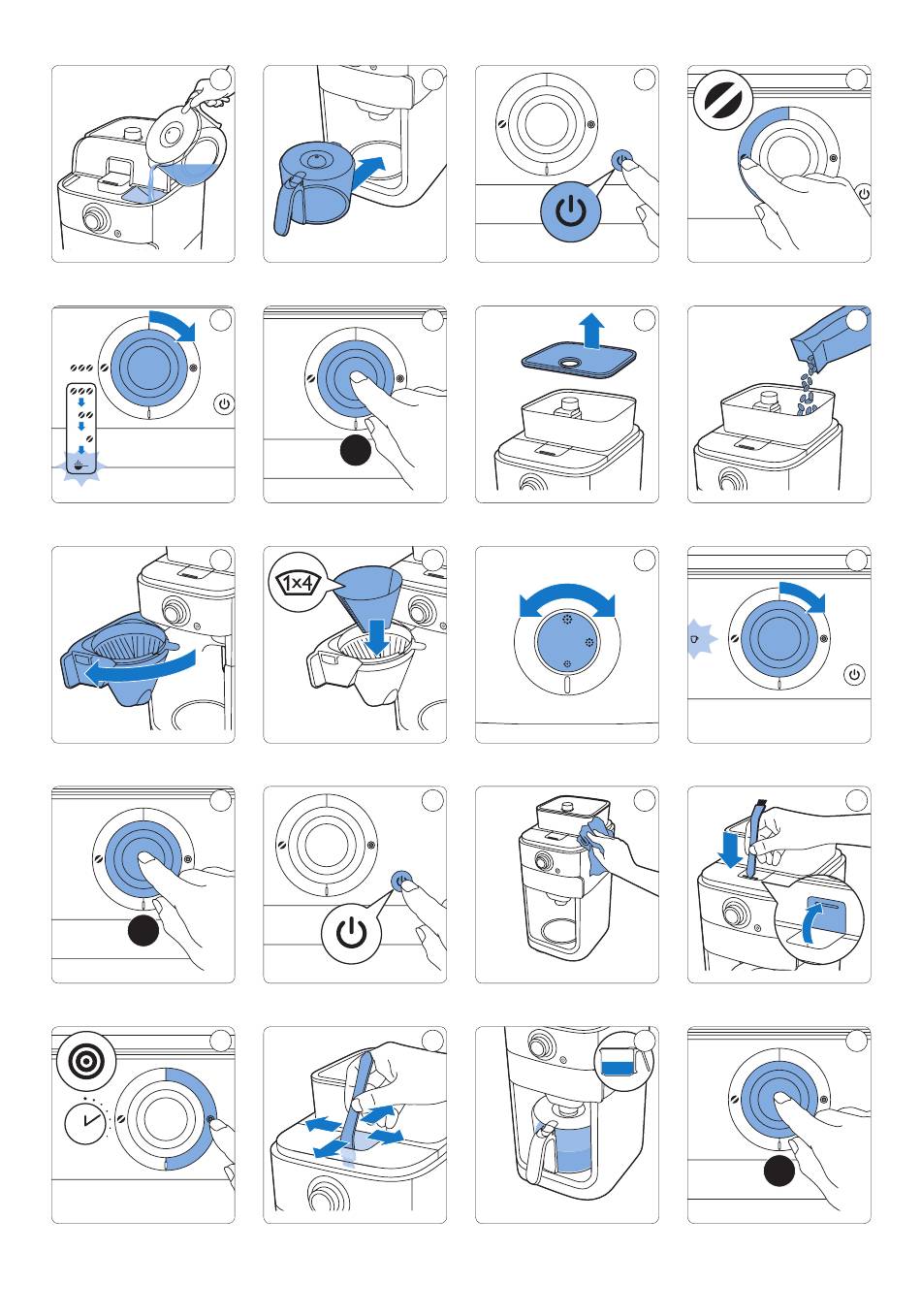 1x4