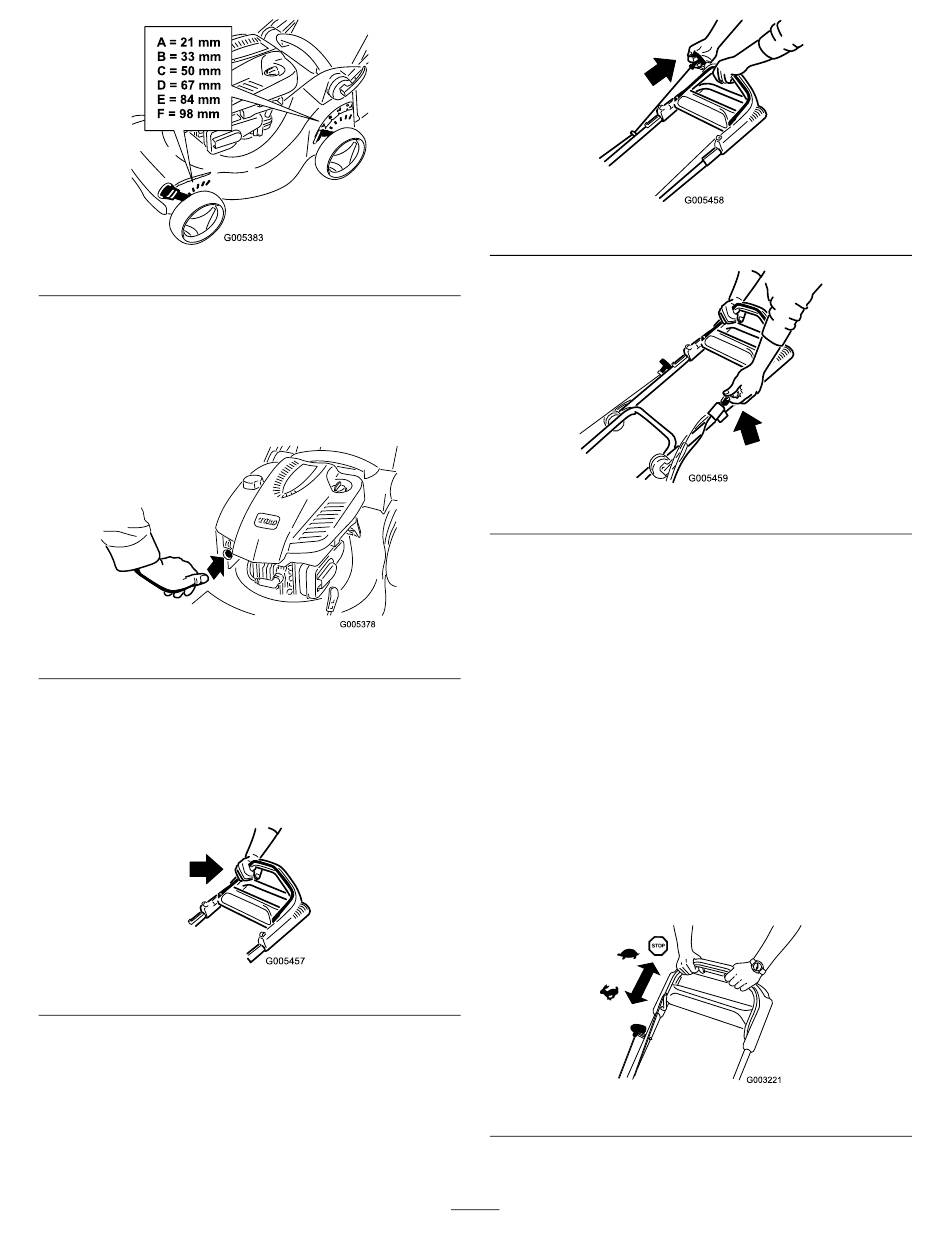 A = 21 mm
B = 33 mm
C = 50 mm
D = 67 mm
E = 84 mm
F = 98 mm

G005383

TORO

G005378

G005457

G005458

G005459

STOP

G003221