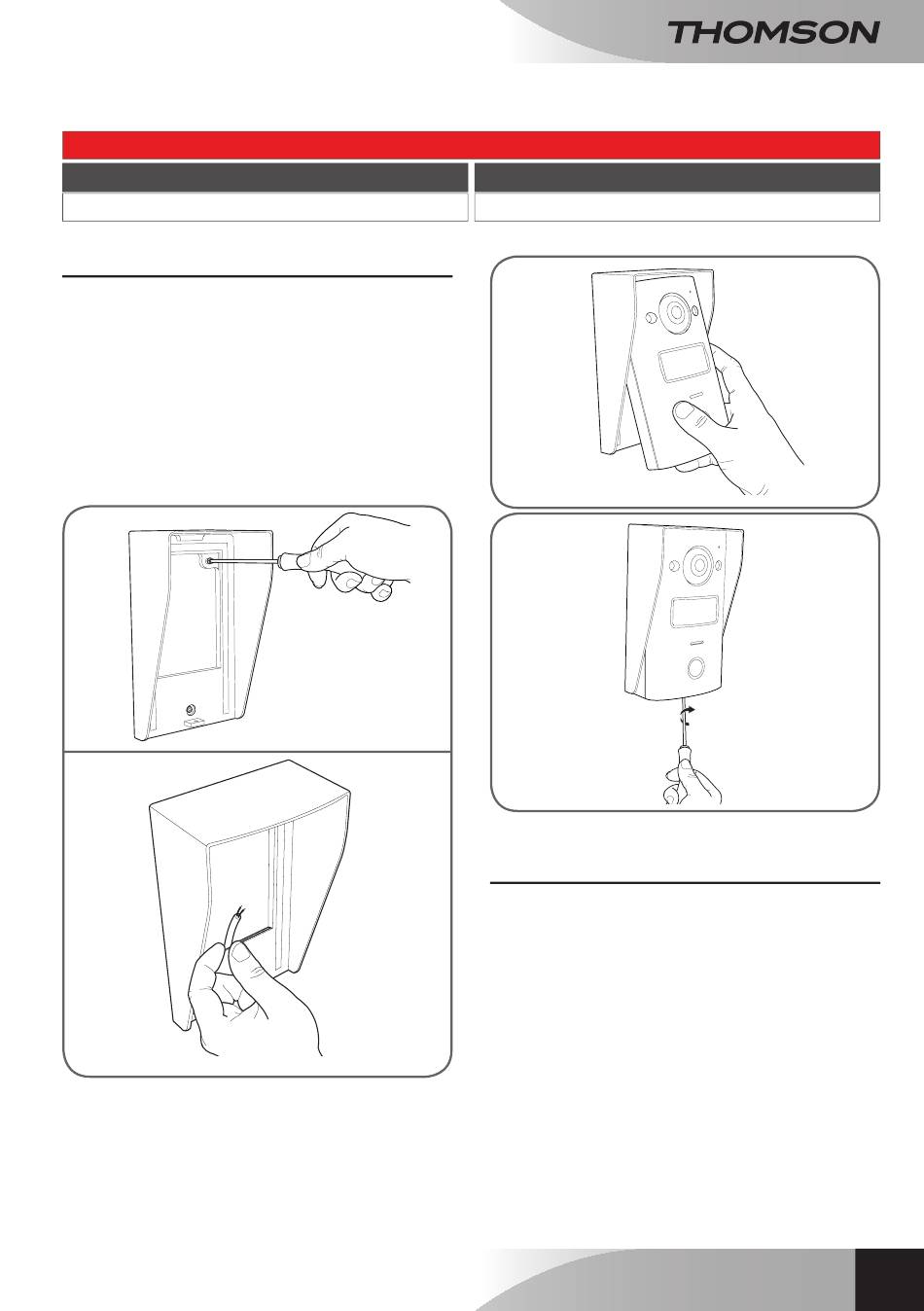 THOMSON