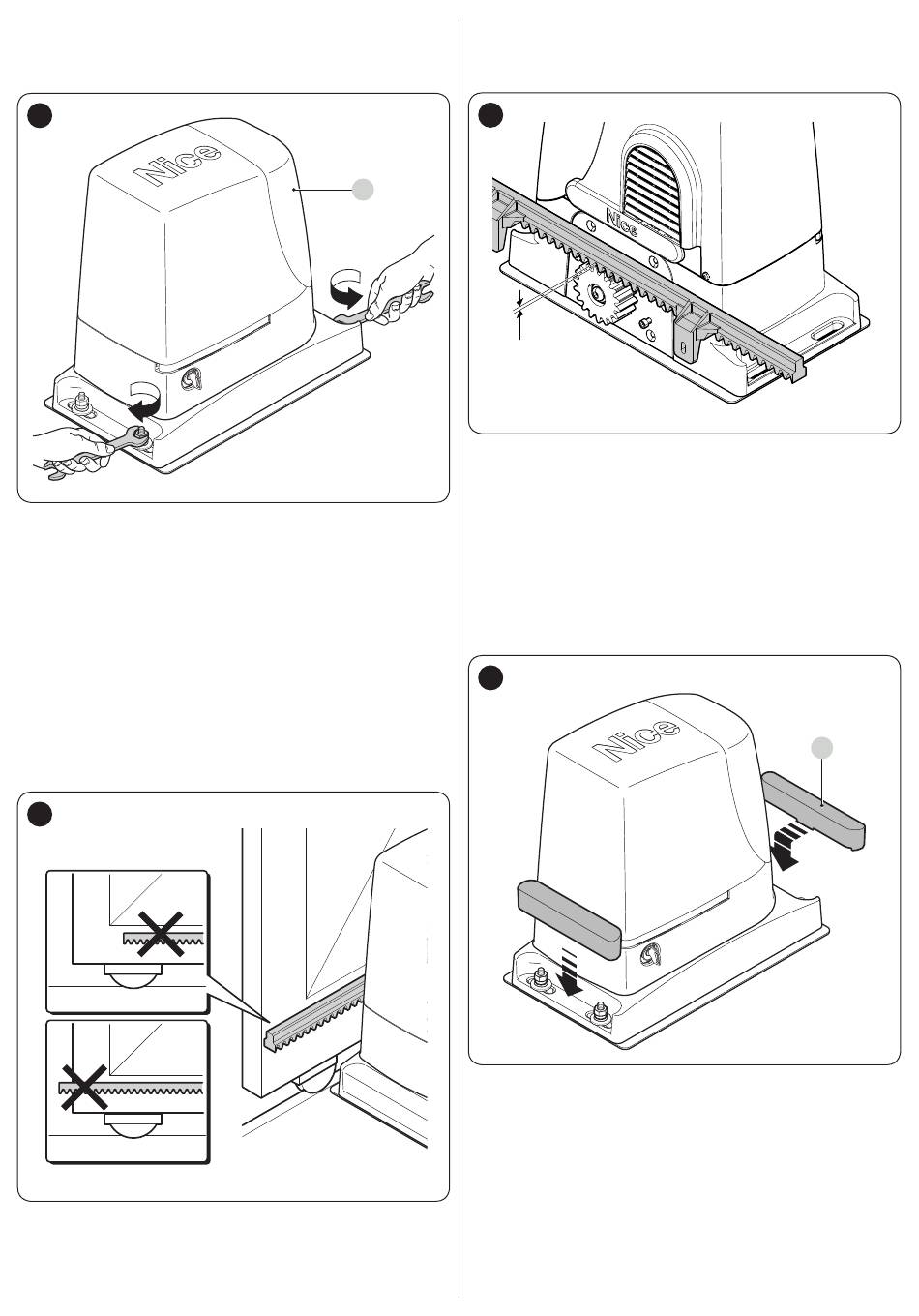 Nice

Nice

Nice