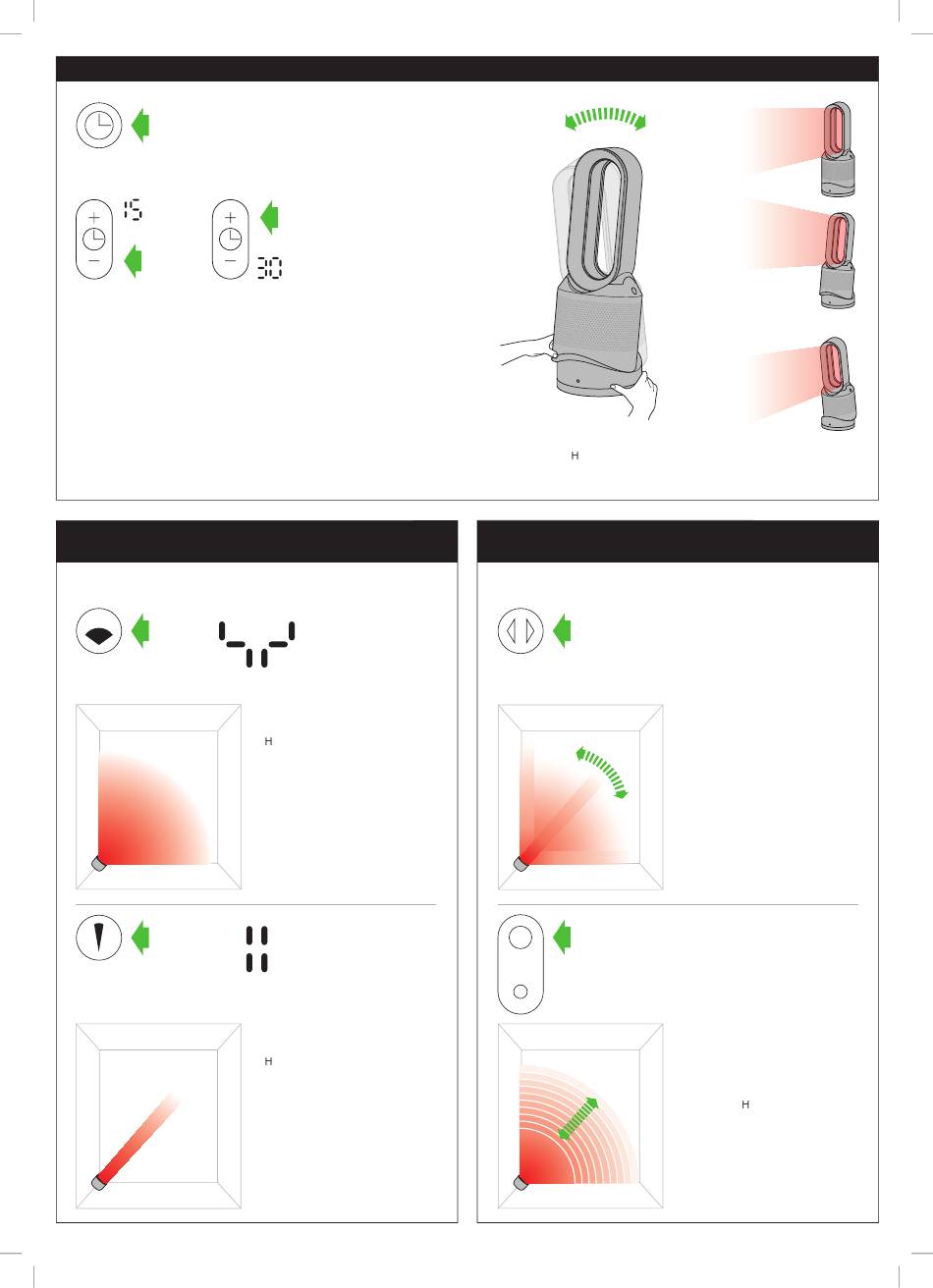 15

30

H

H

H

H