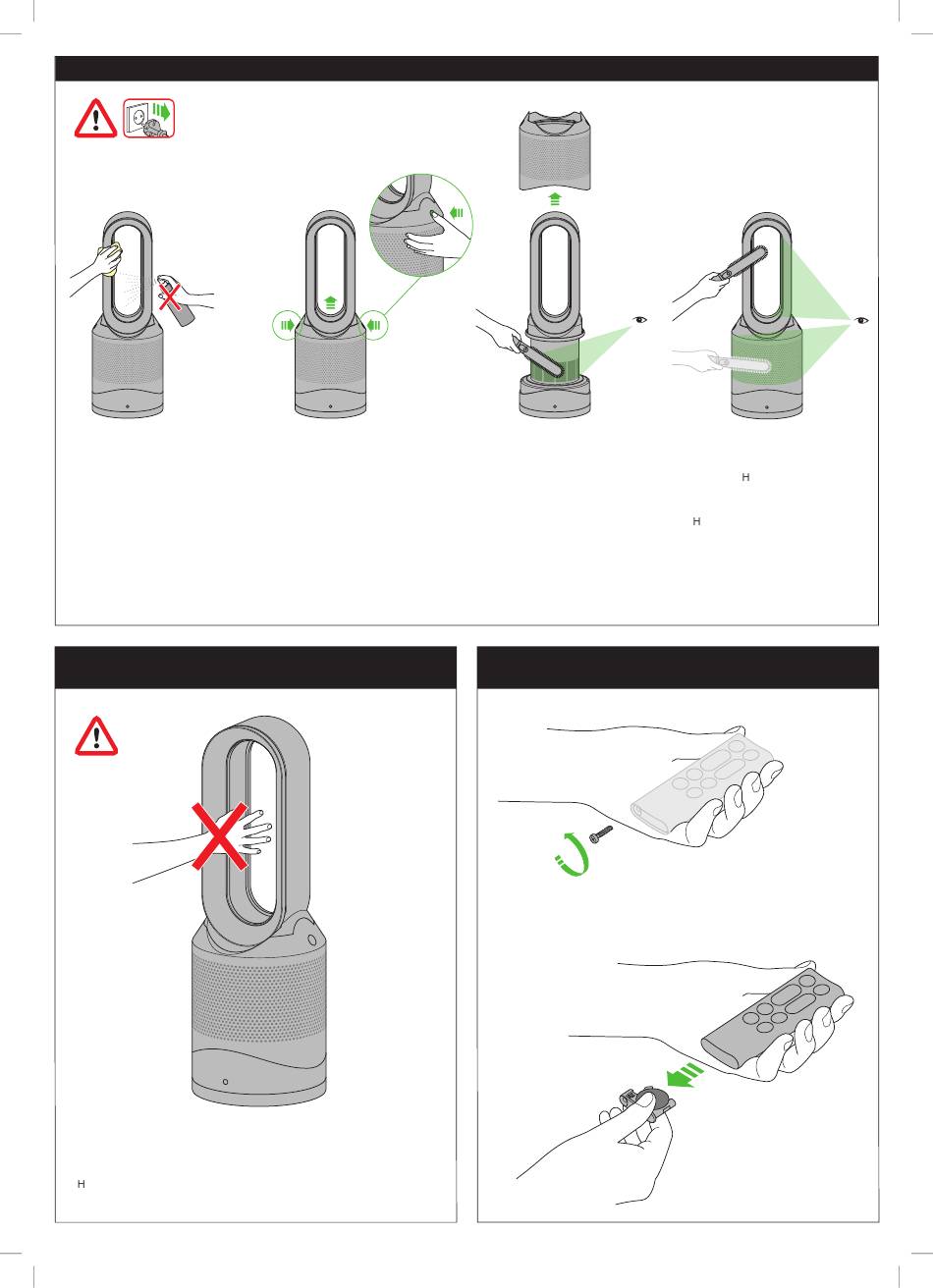 H

H

H