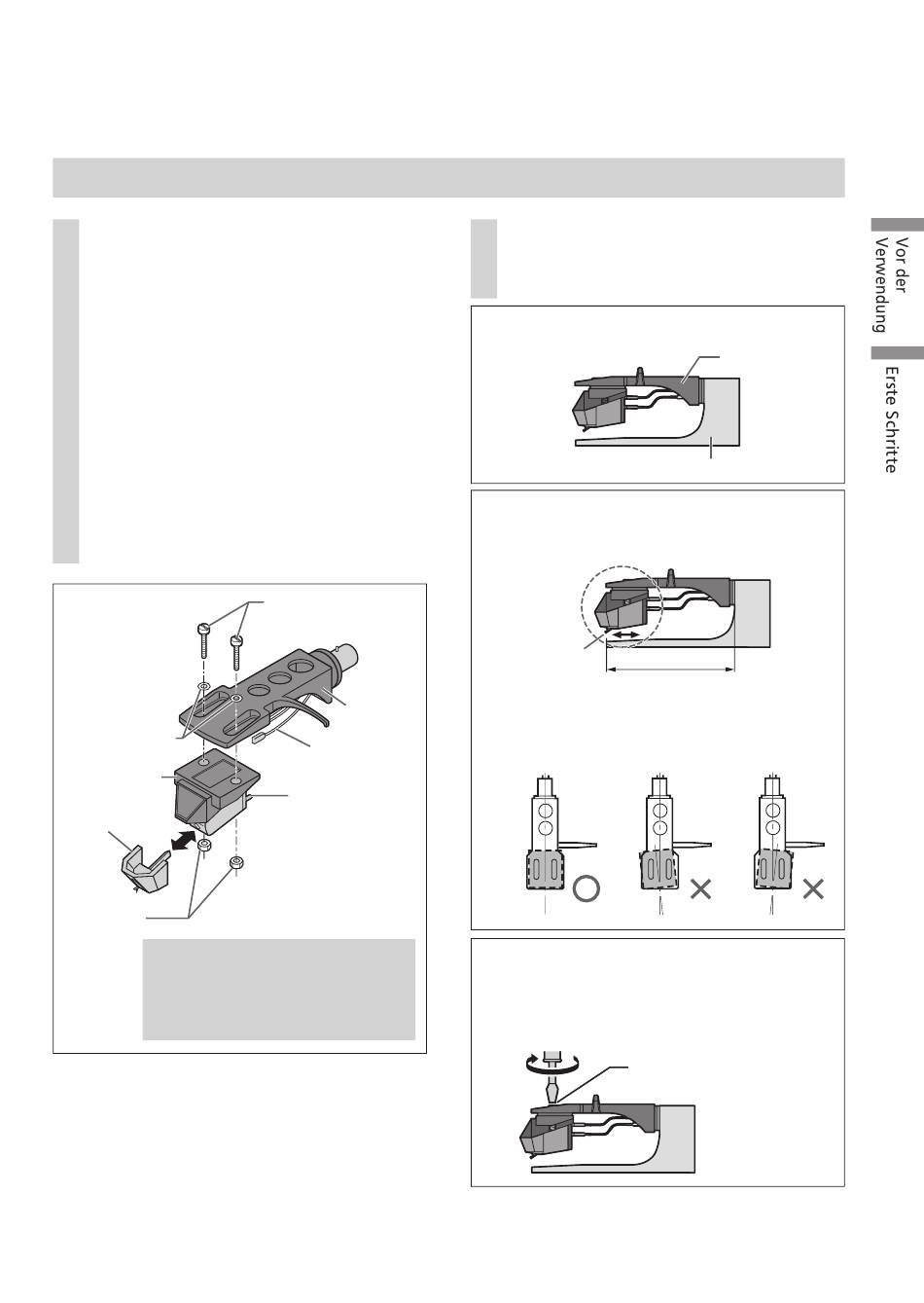 Vor der Verwendung

Erste Schritte