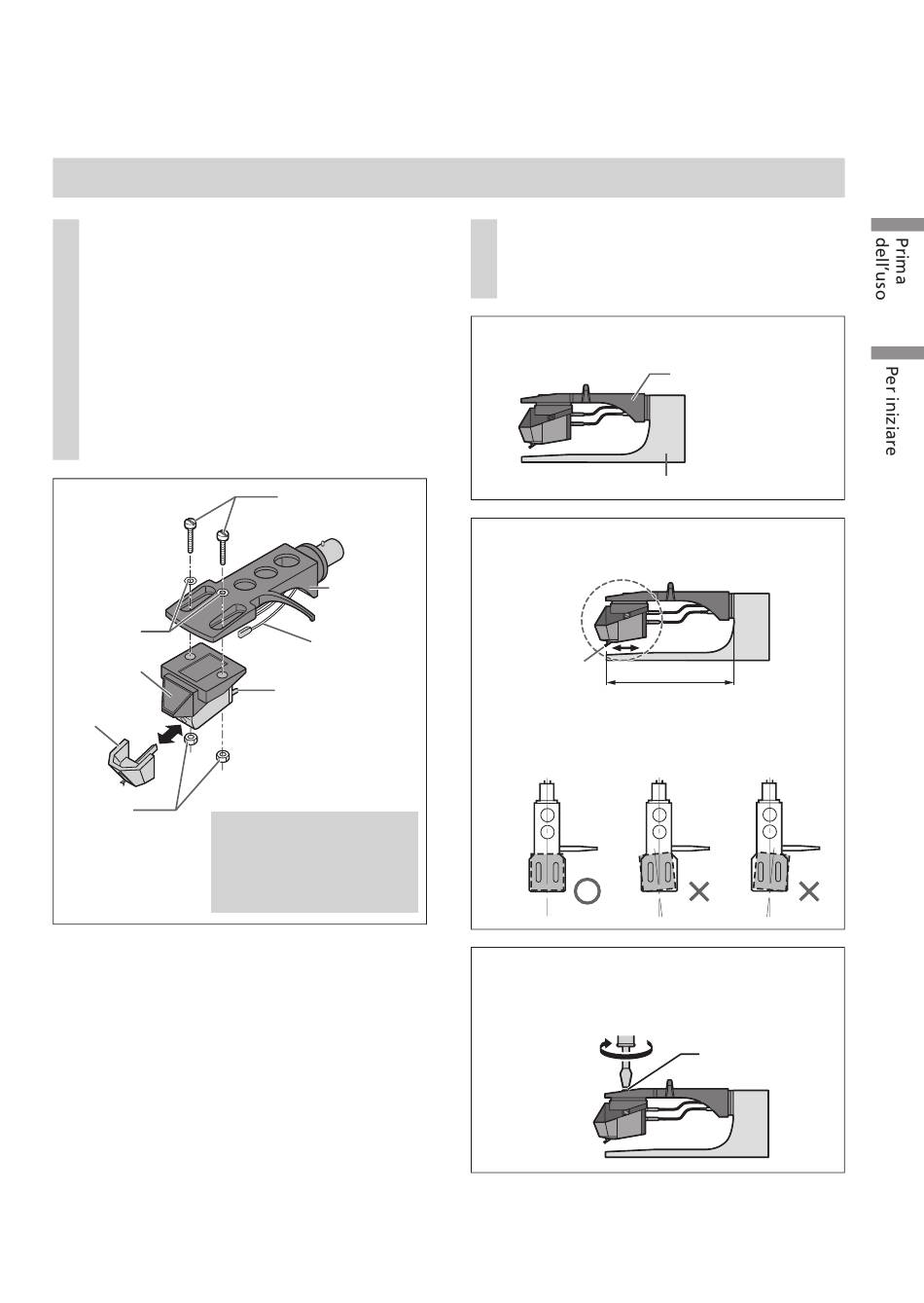 Prima dell'uso

Per iniziare