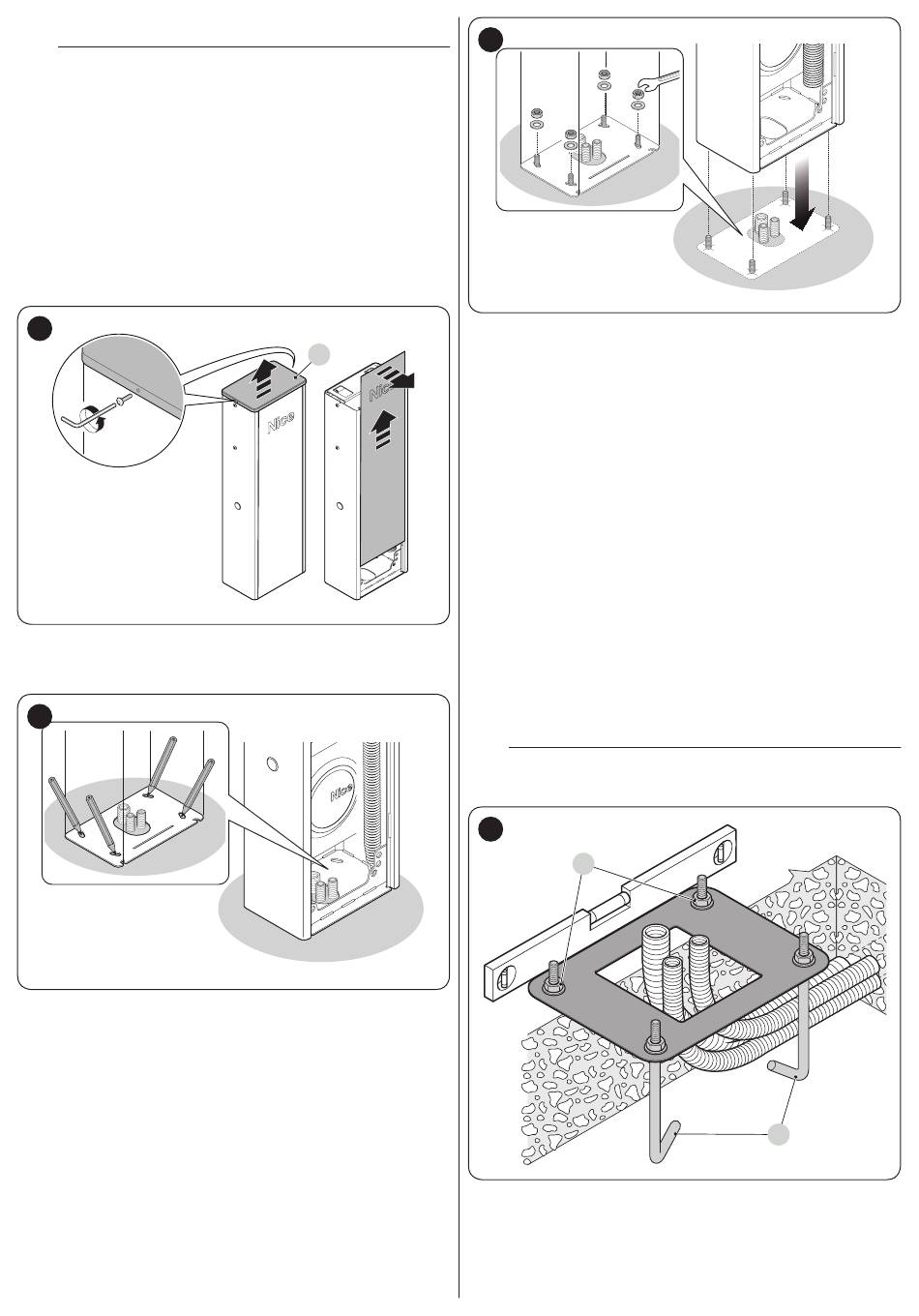 Nice

Nice

Nice