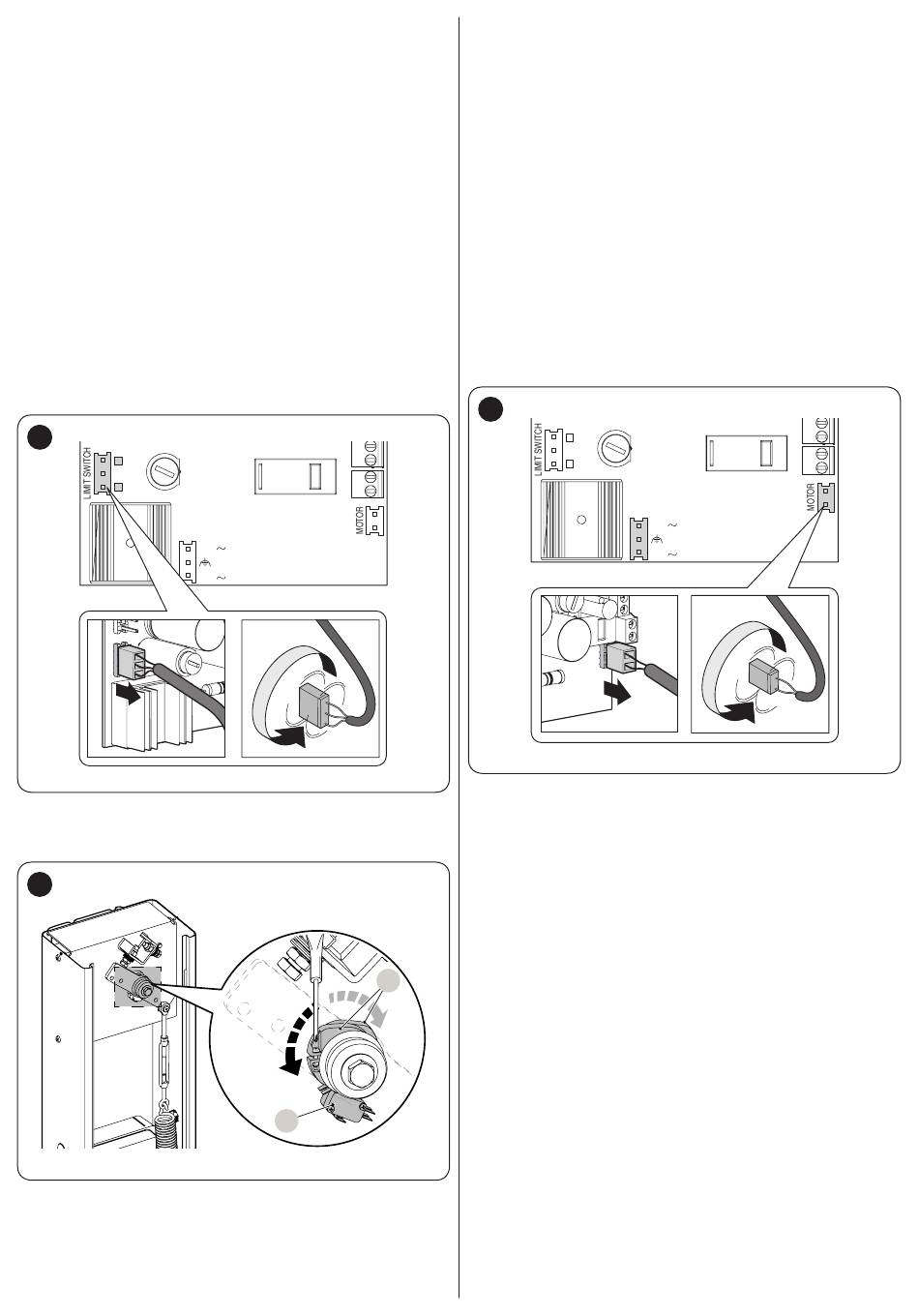 LIMIT SWITCH

MOTOR

LIMIT SWITCH

MOTOR