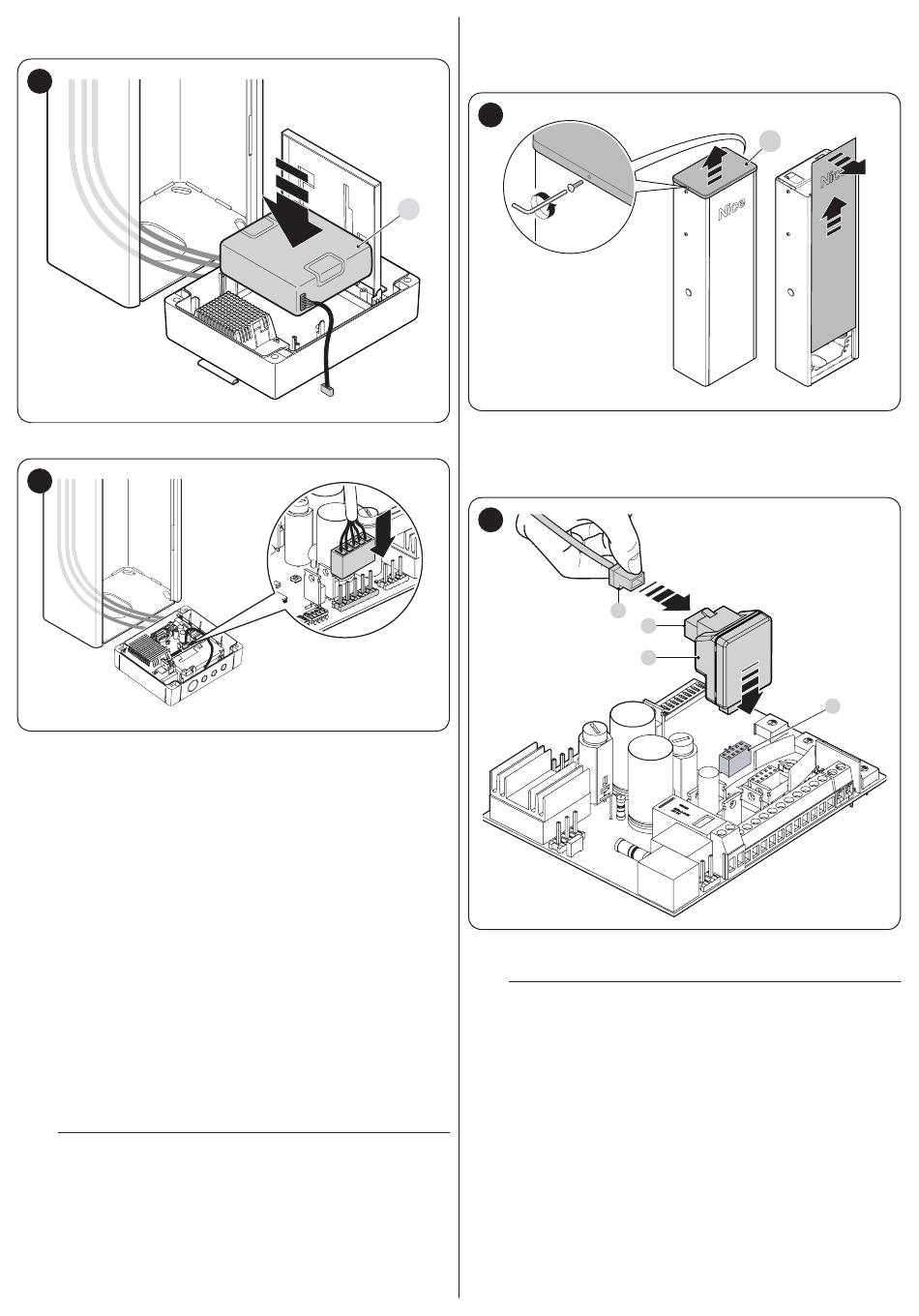 Nice

Nice