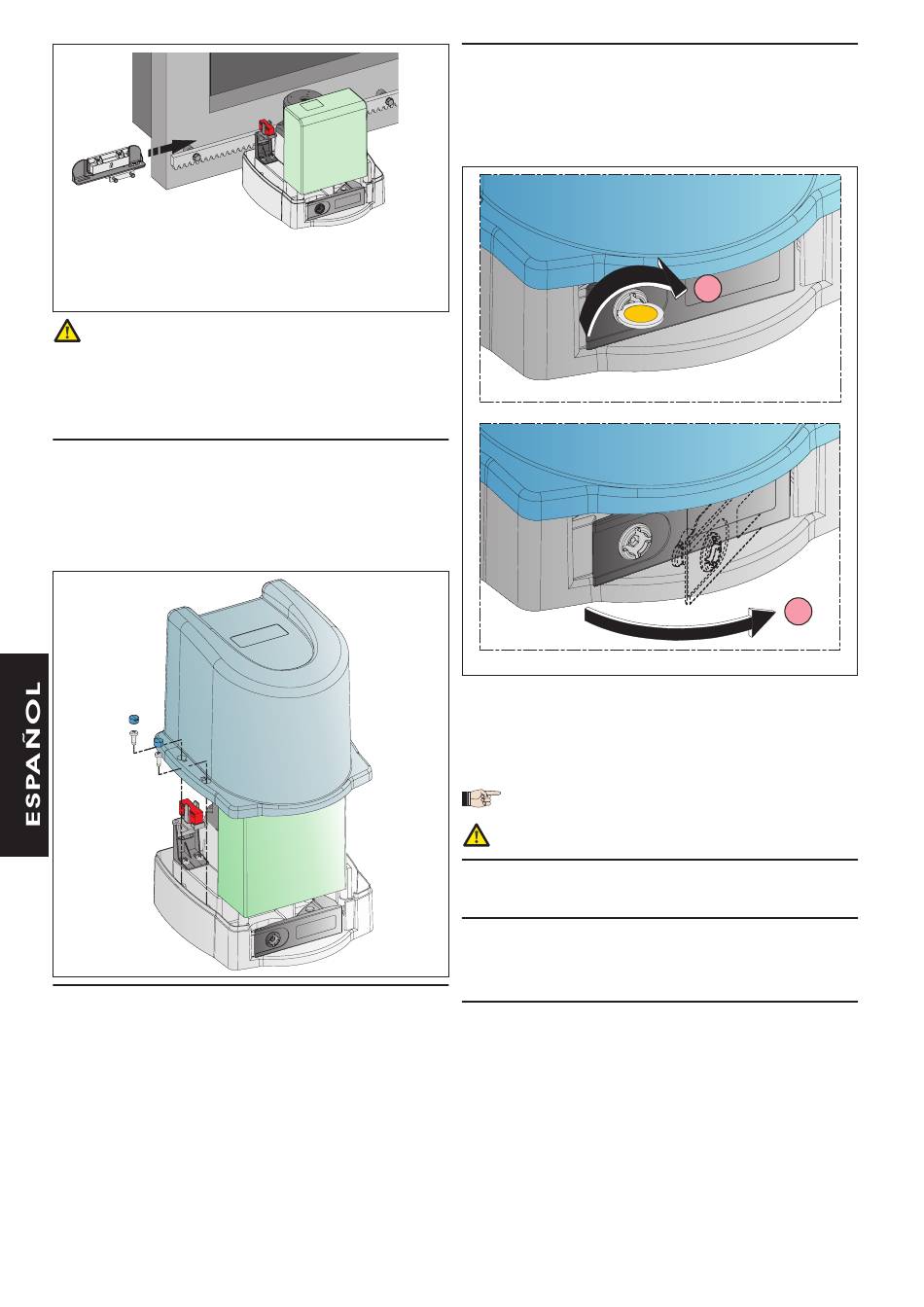 ESPAÑOL