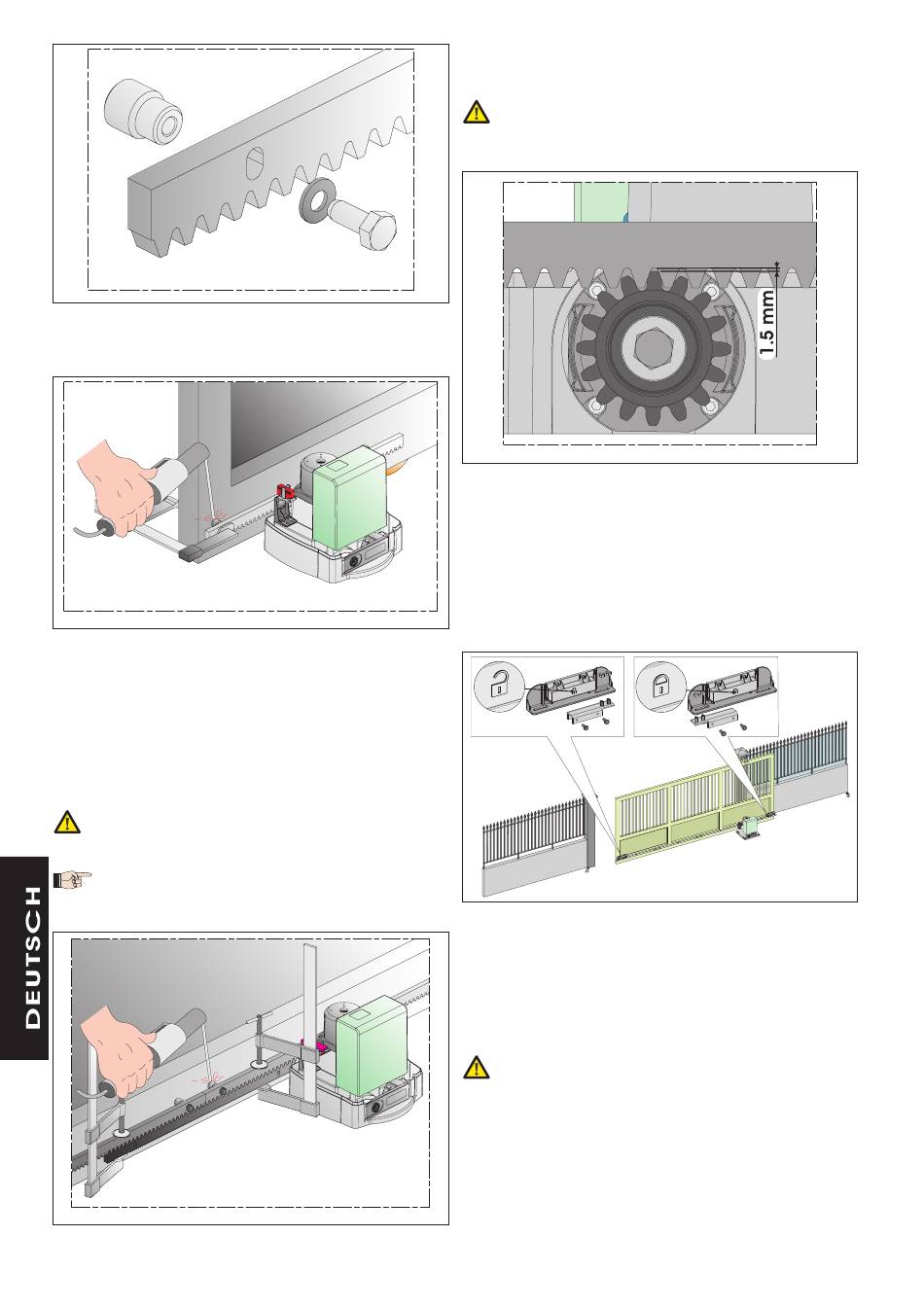 1.5 mm

DEUTSCH