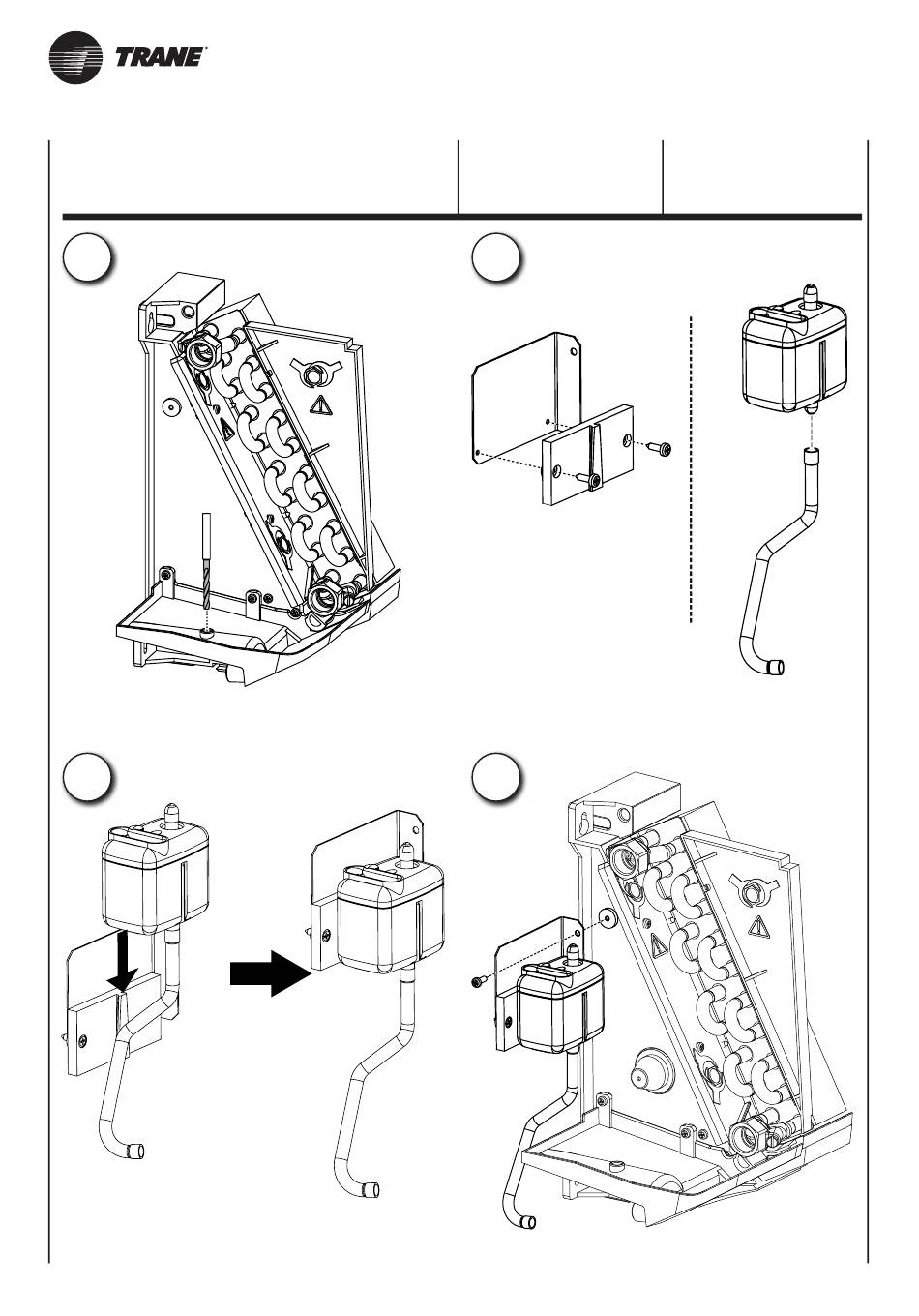 TRANE