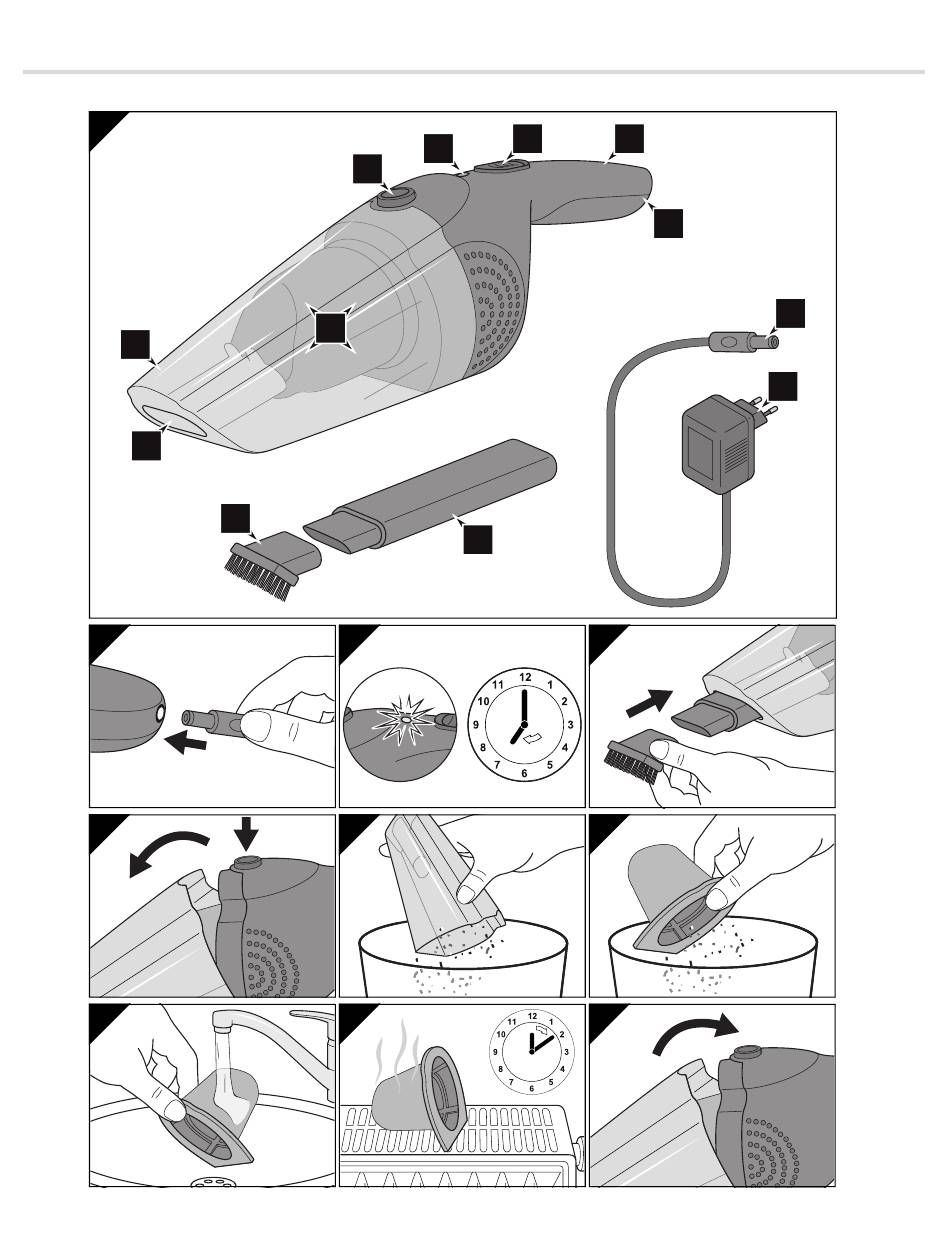 12
1
2
3
4
5
6
7
8
9
10
11
12
1
2
3
4
5
6
7
8
9
10
11