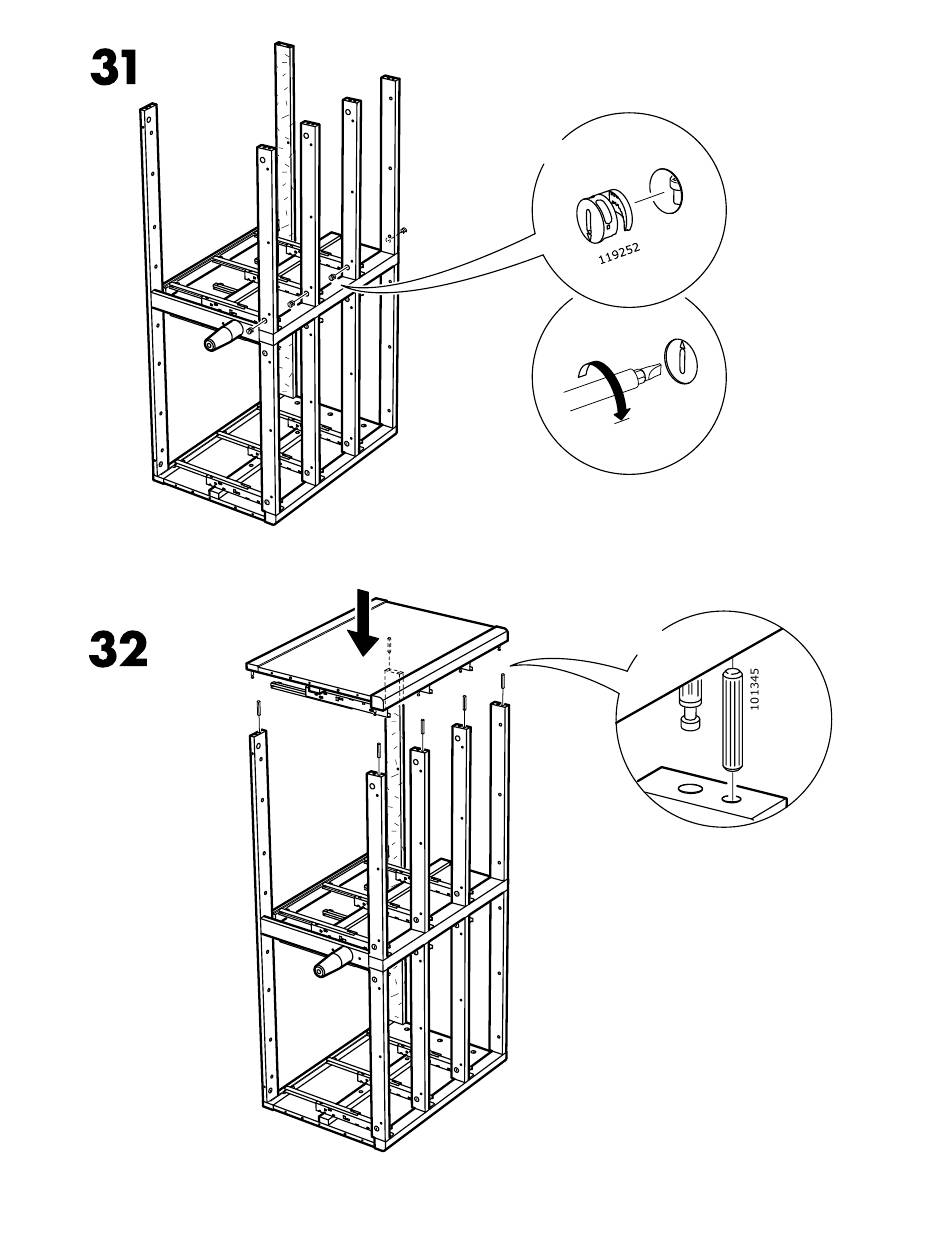 31

119252

32

101345