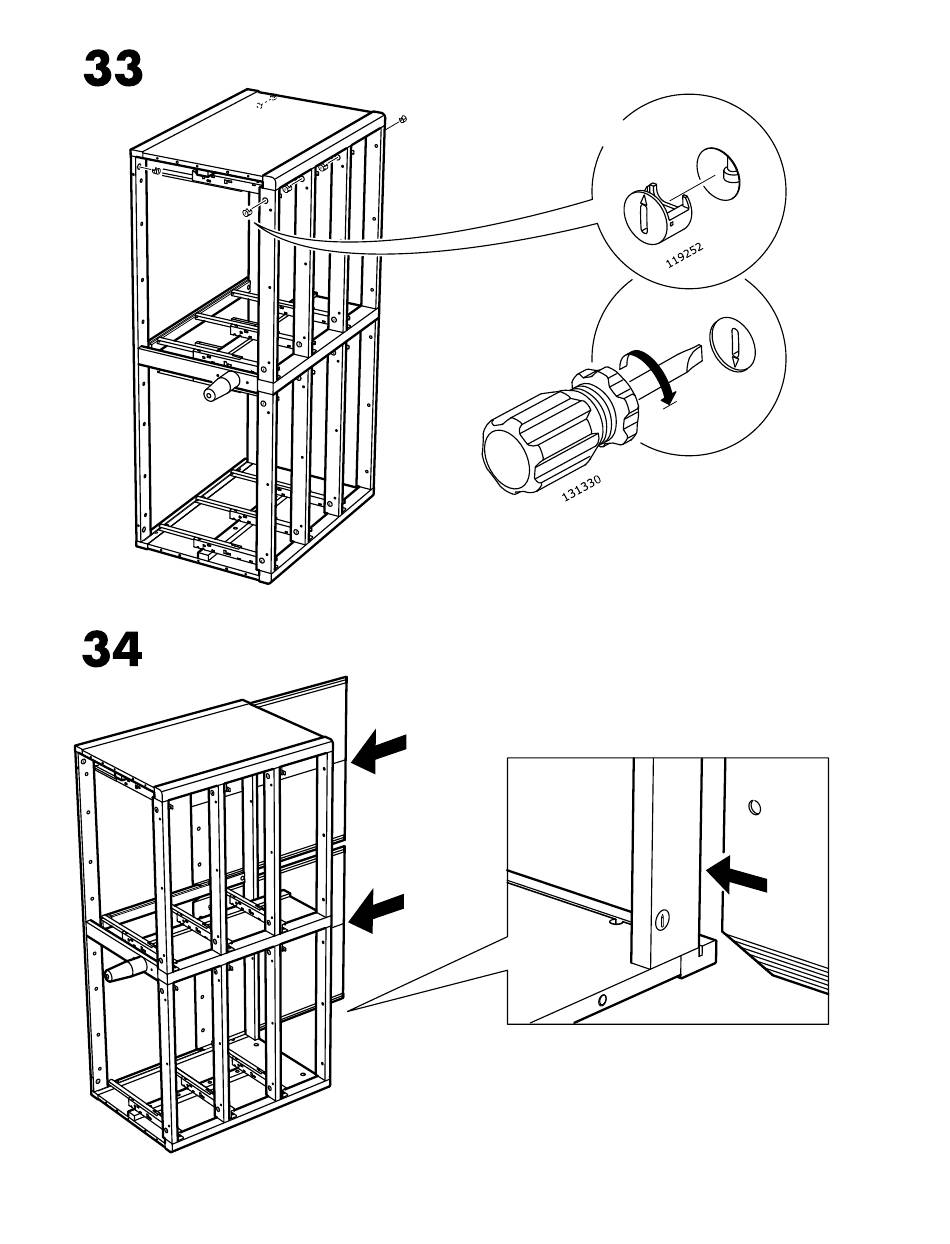 33

119252

131330

34