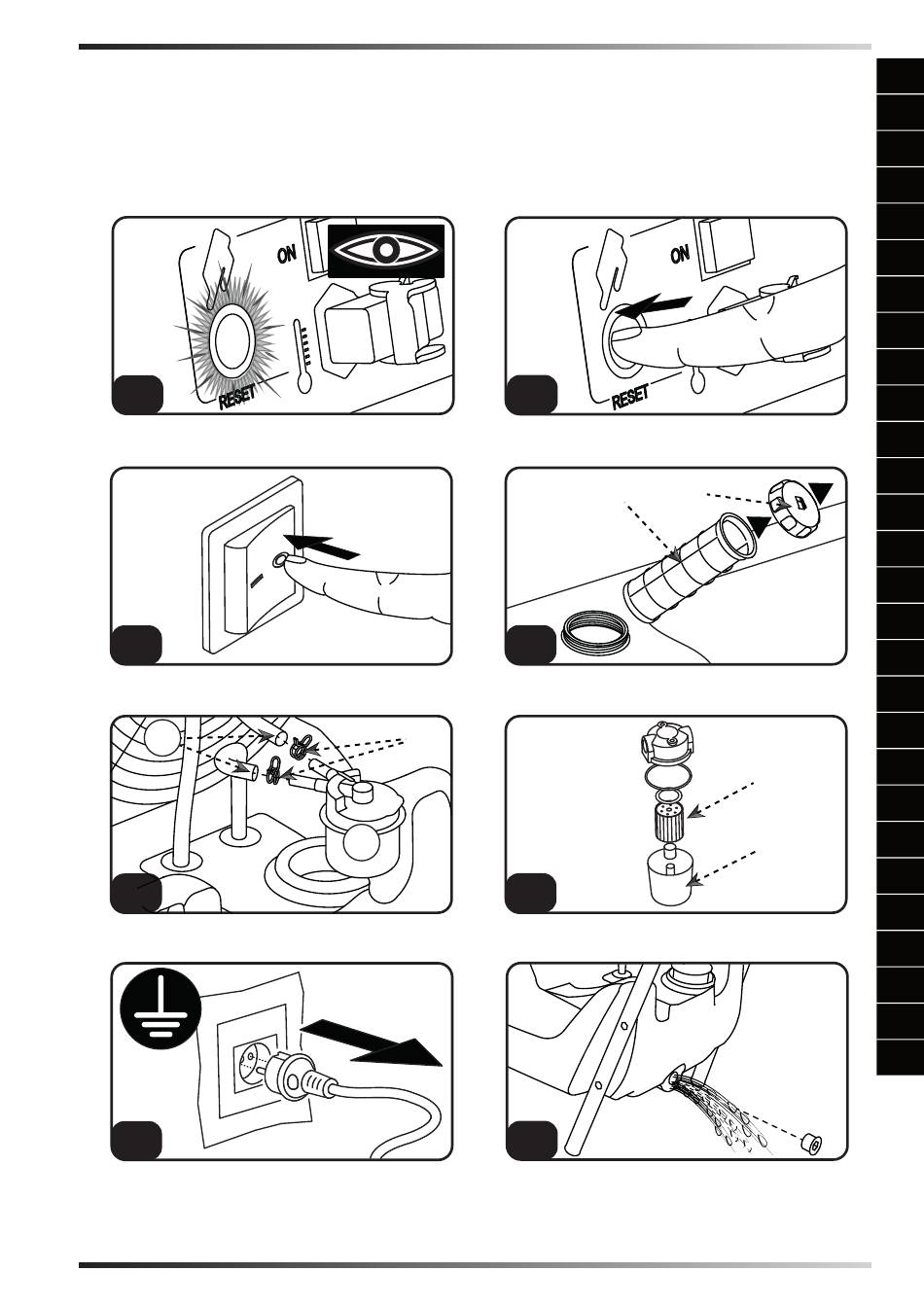 ON

RESET

ON

RESET