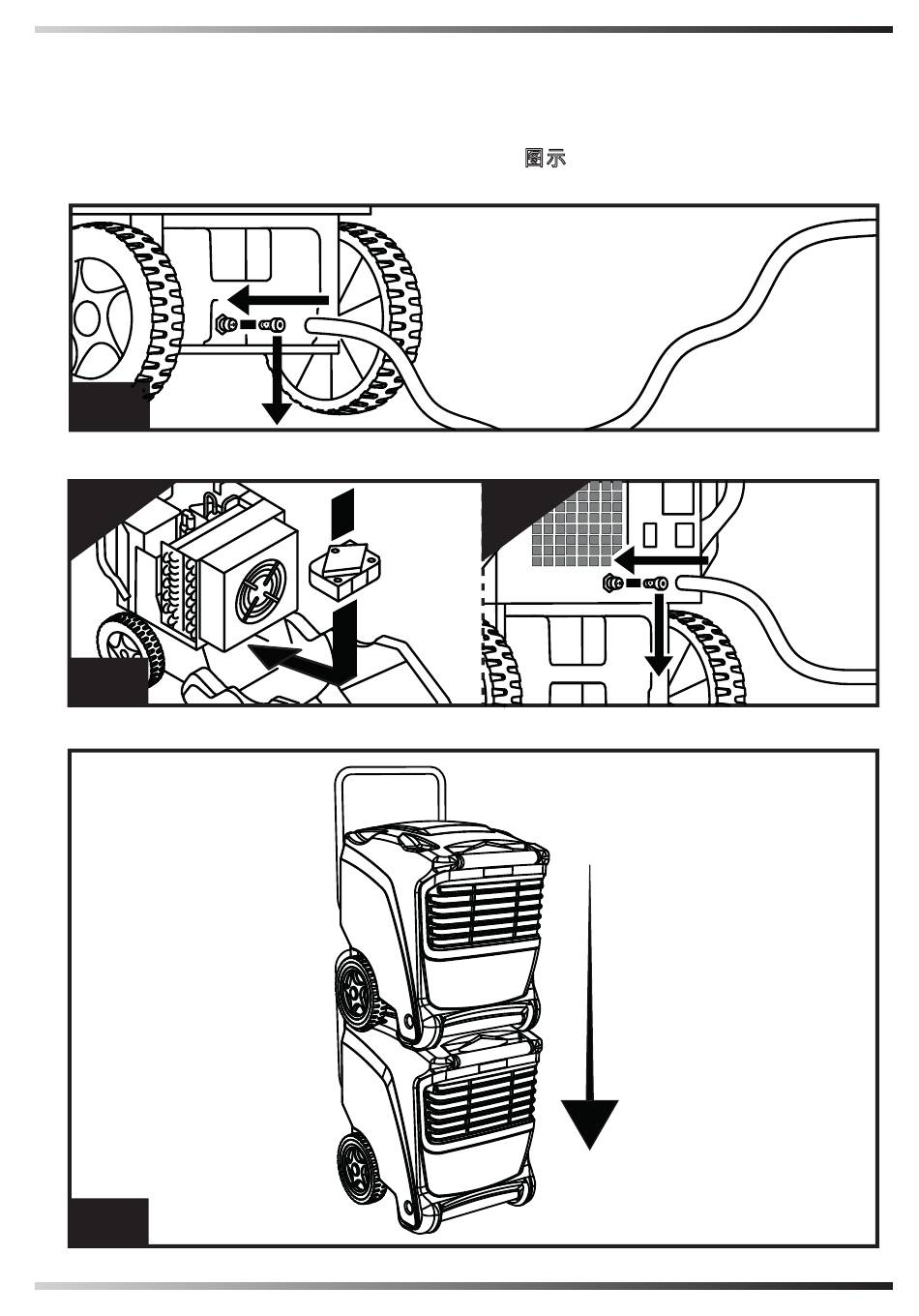 圖示