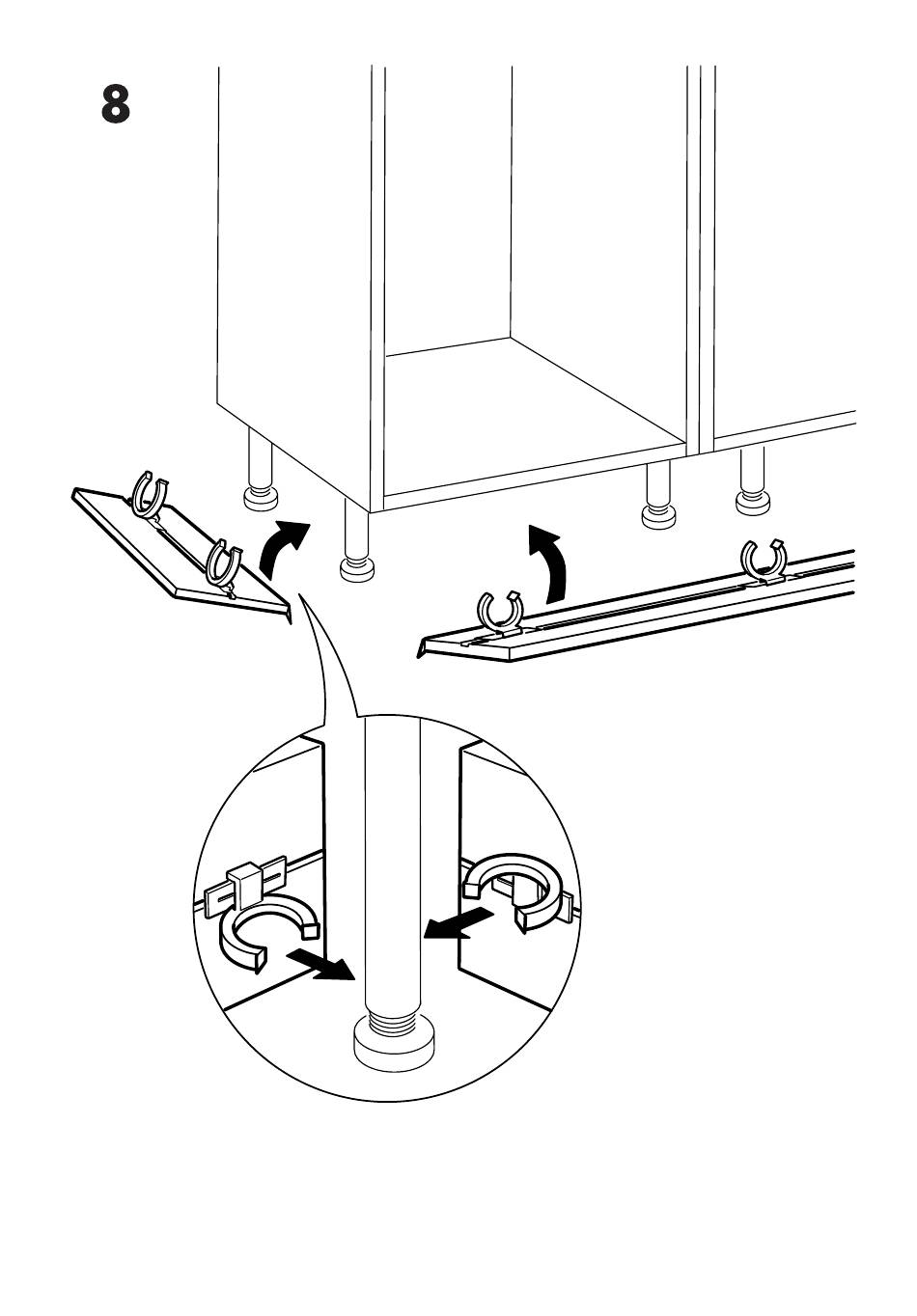 8