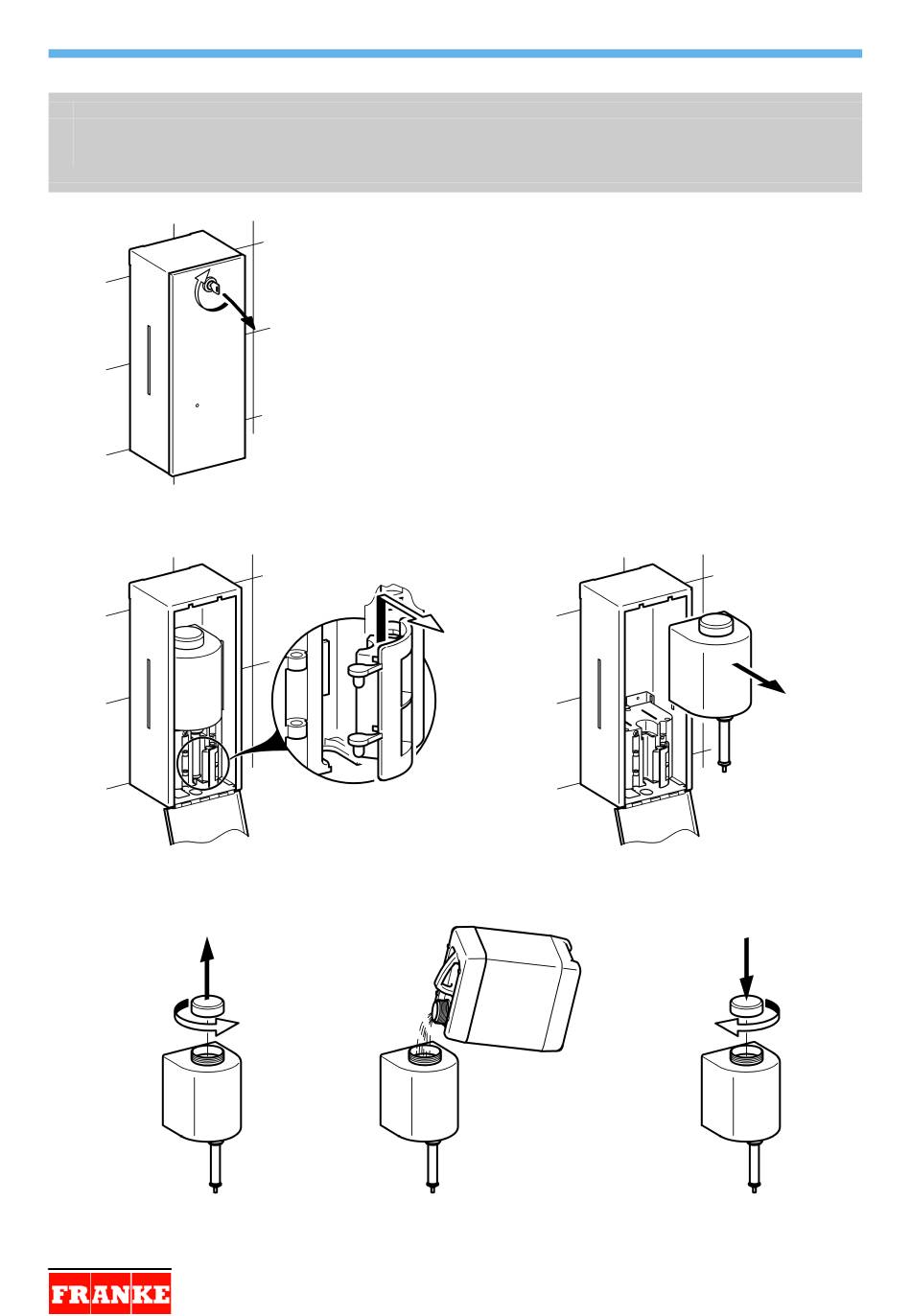 FRANKE