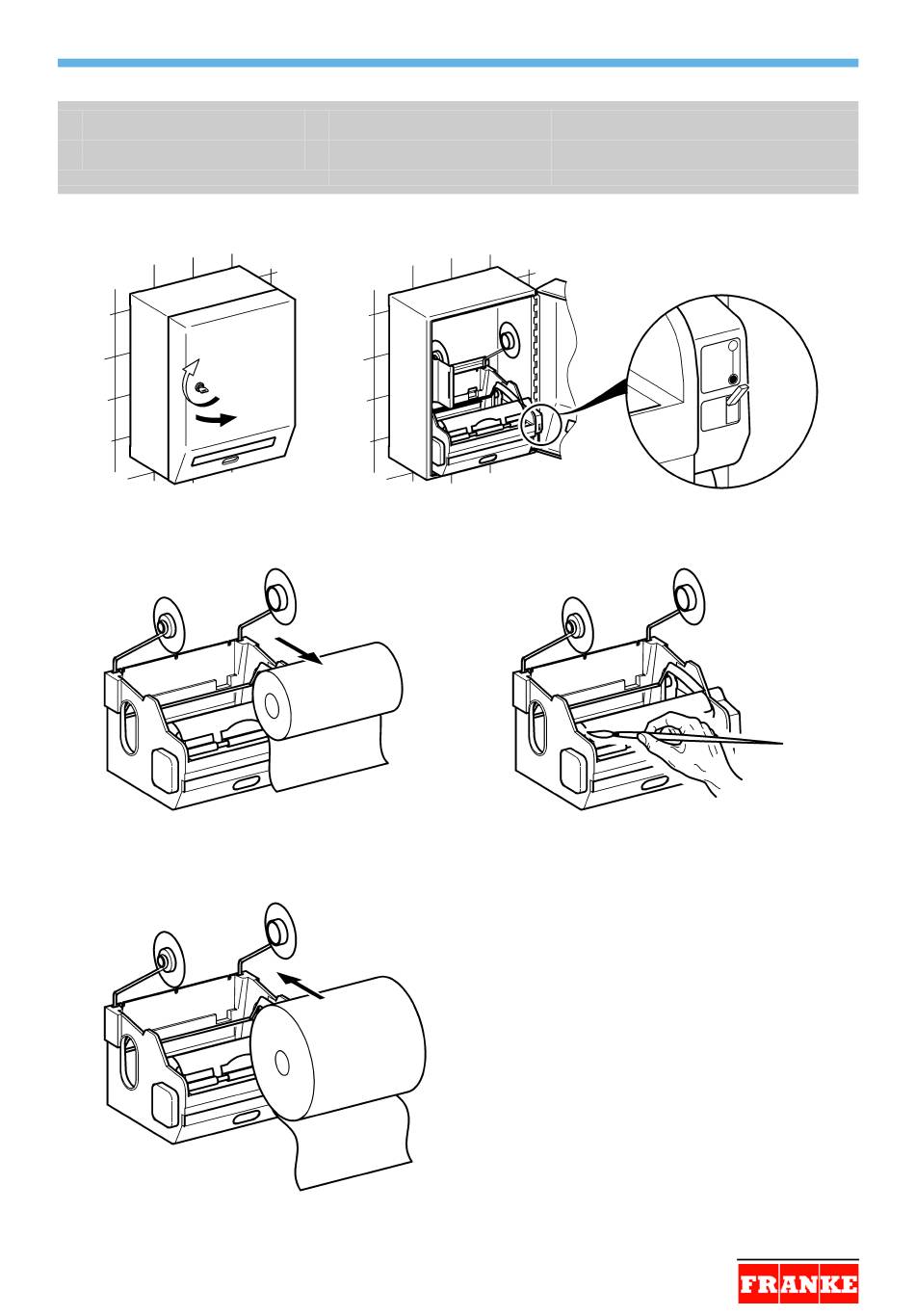 FRANKE