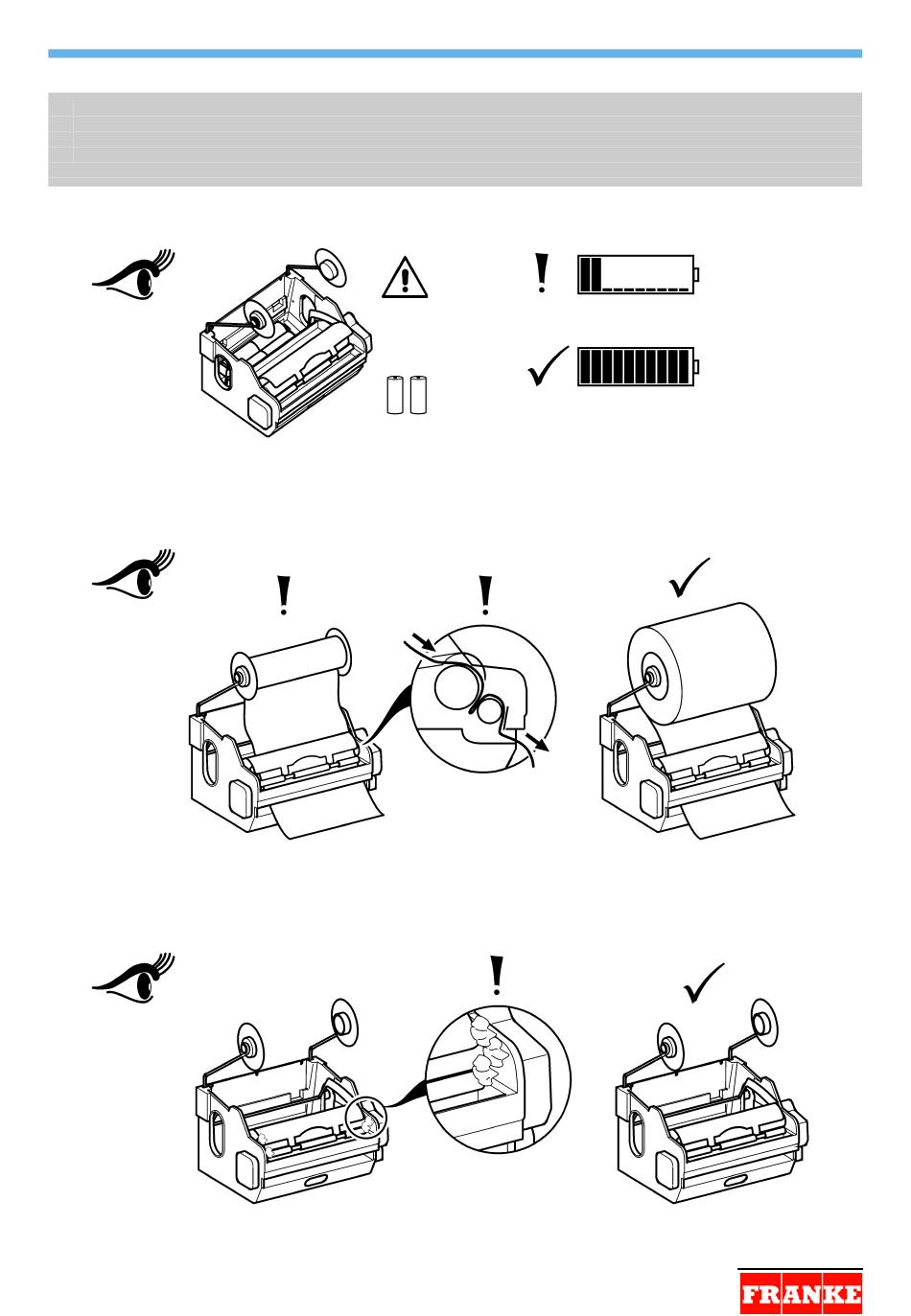 FRANKE