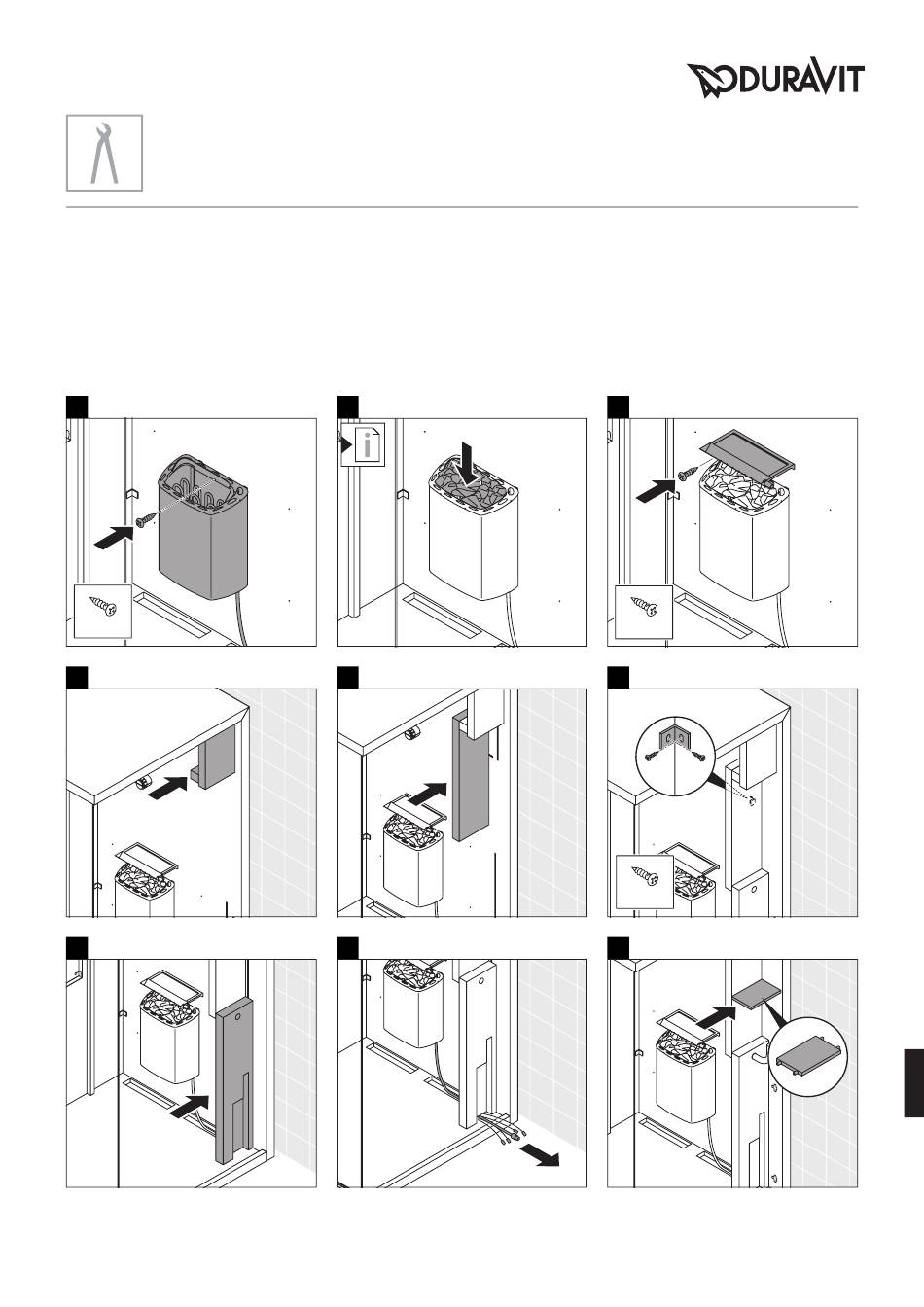 DURAVIT

i