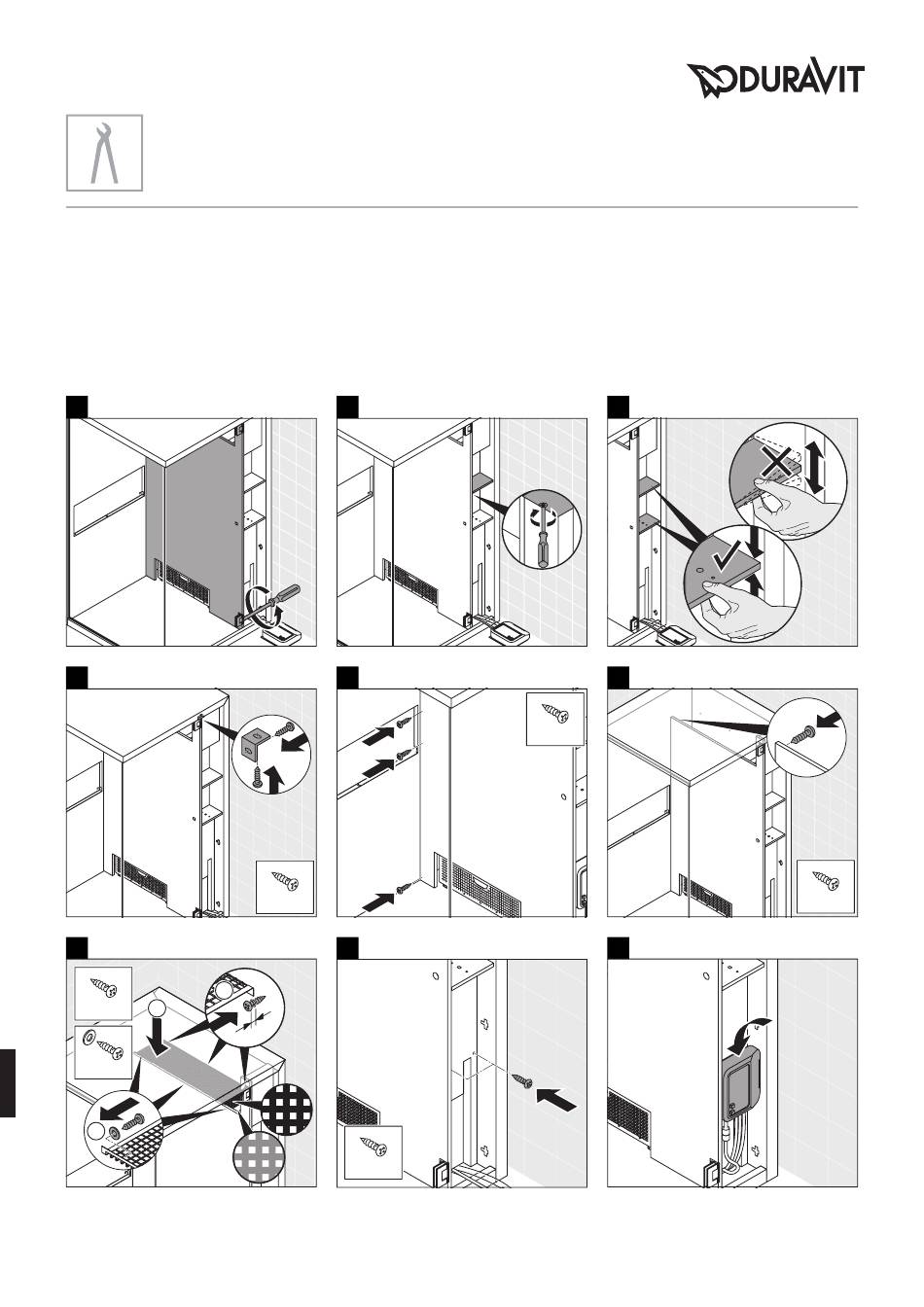 DURAVIT