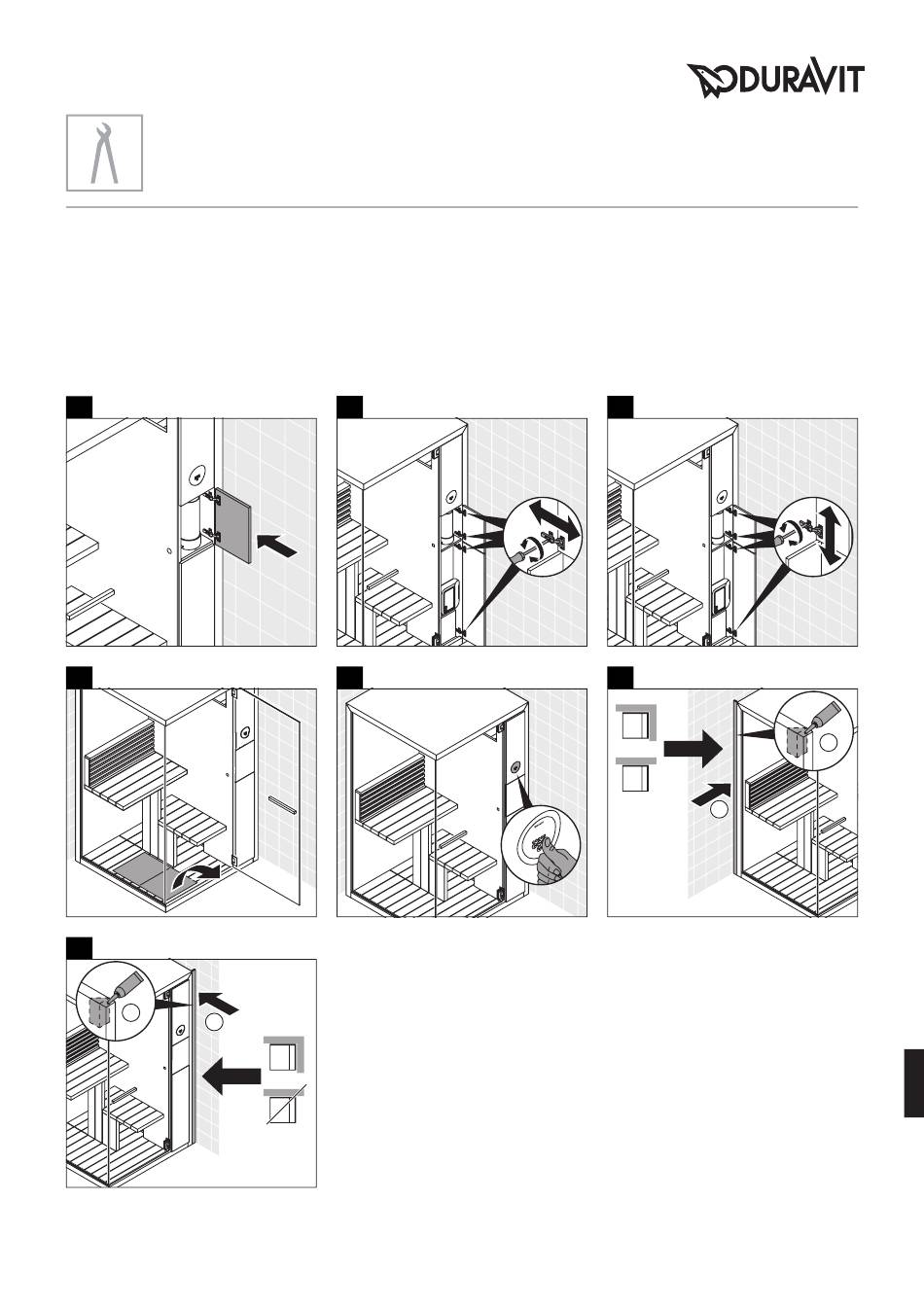 DURAVIT