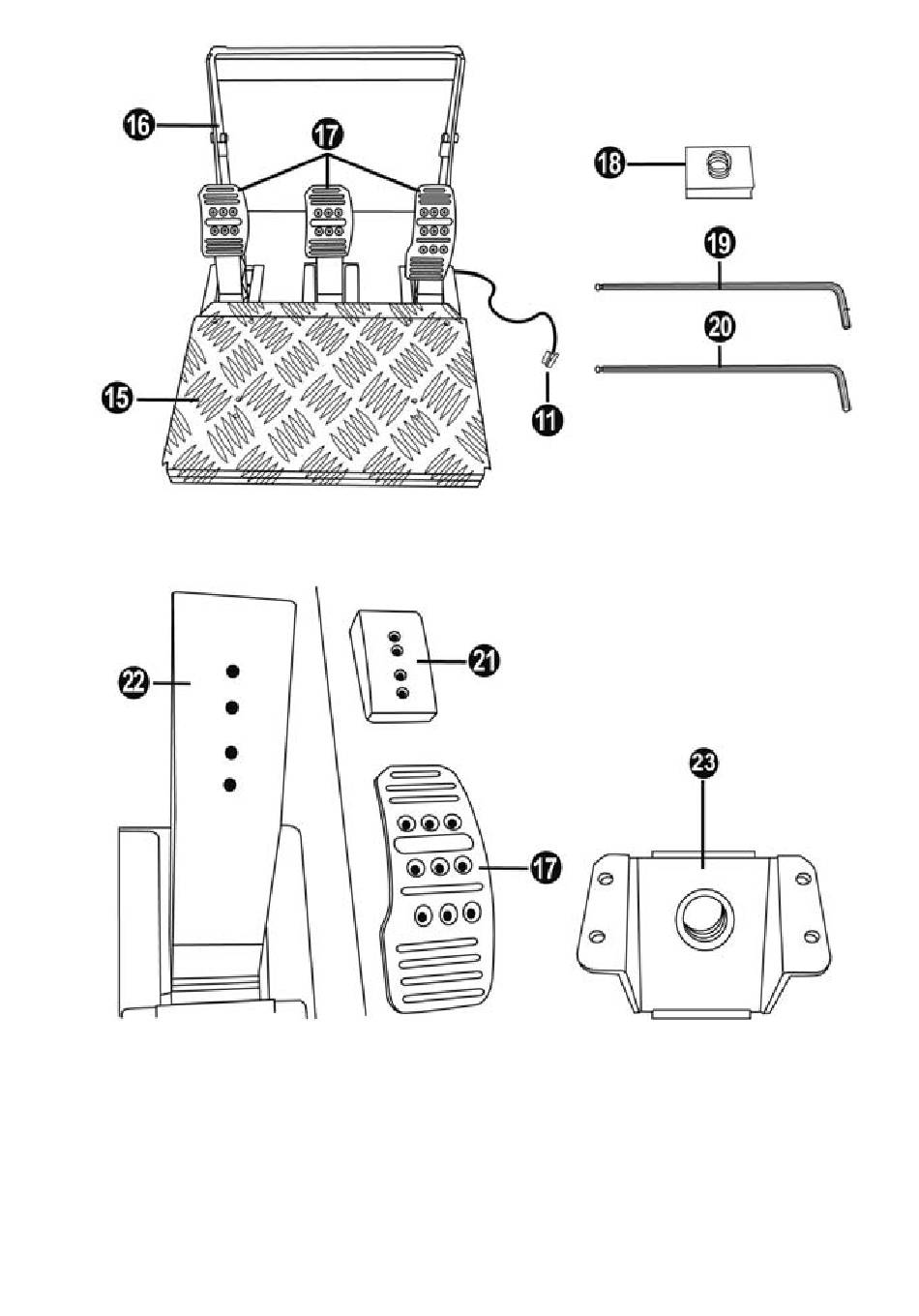 16
17
18
19
20
15
11
22
21
23
17