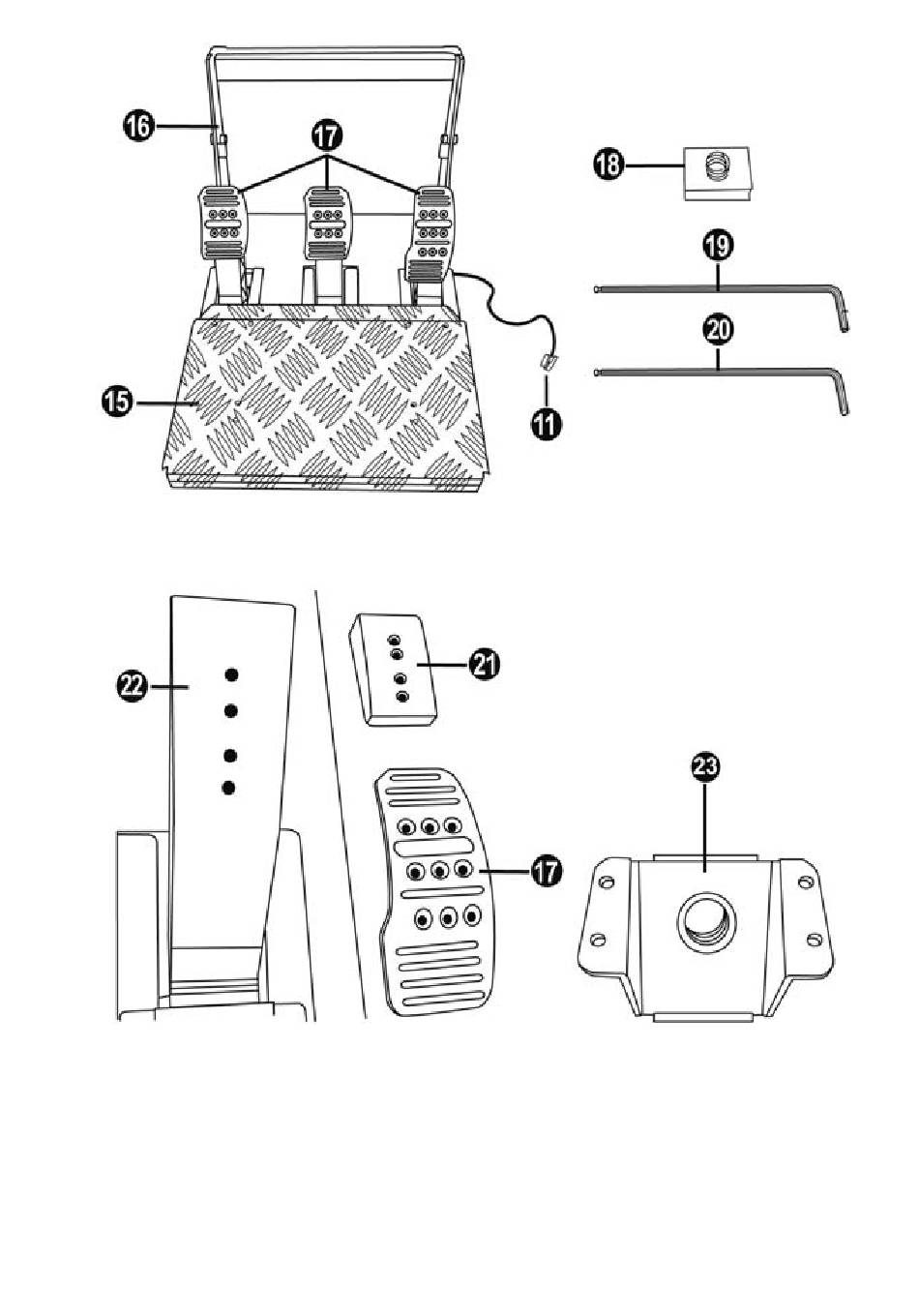 16
17
18
19
20
15
11
22
21
23
17