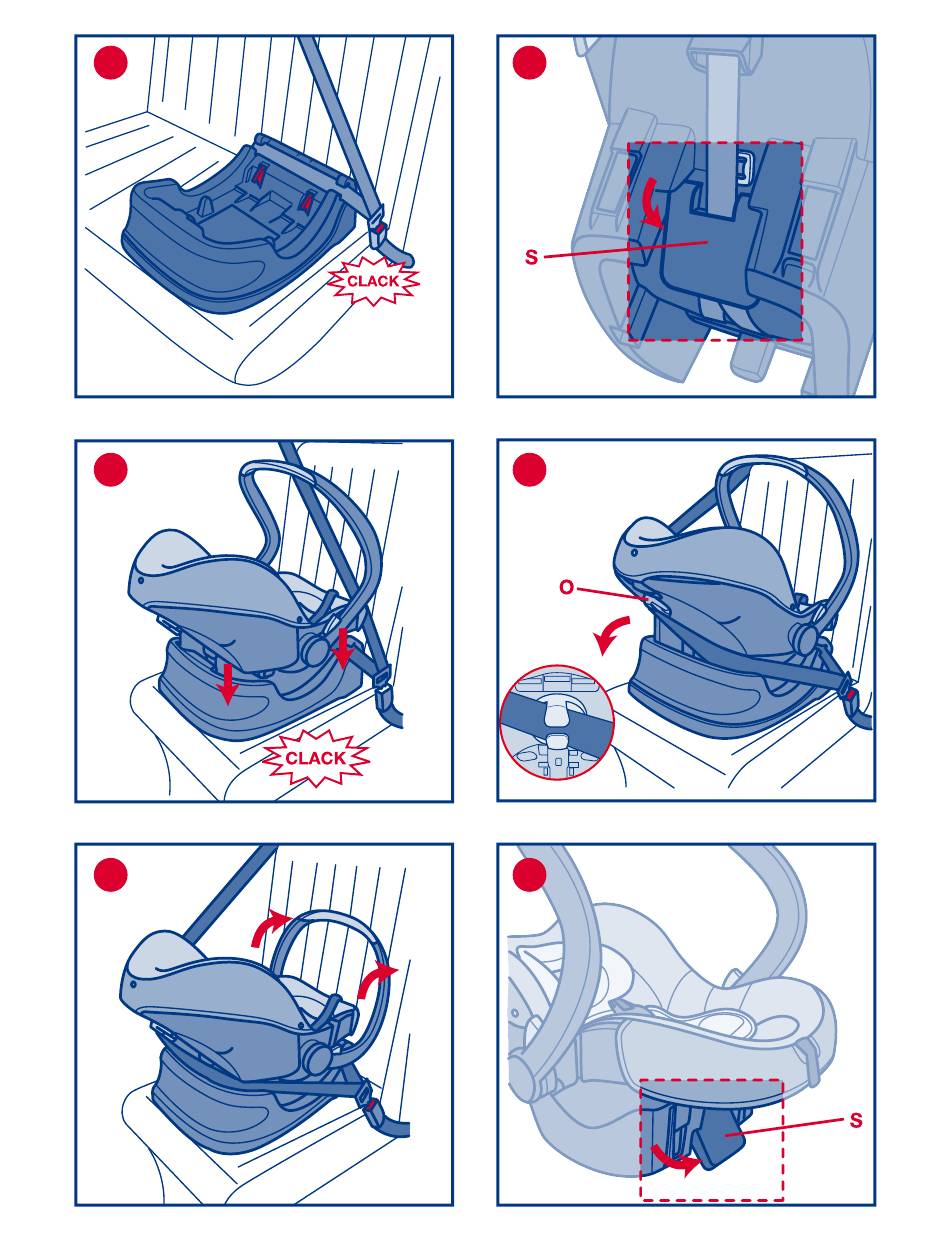 CLACK

S

CLACK

O

S