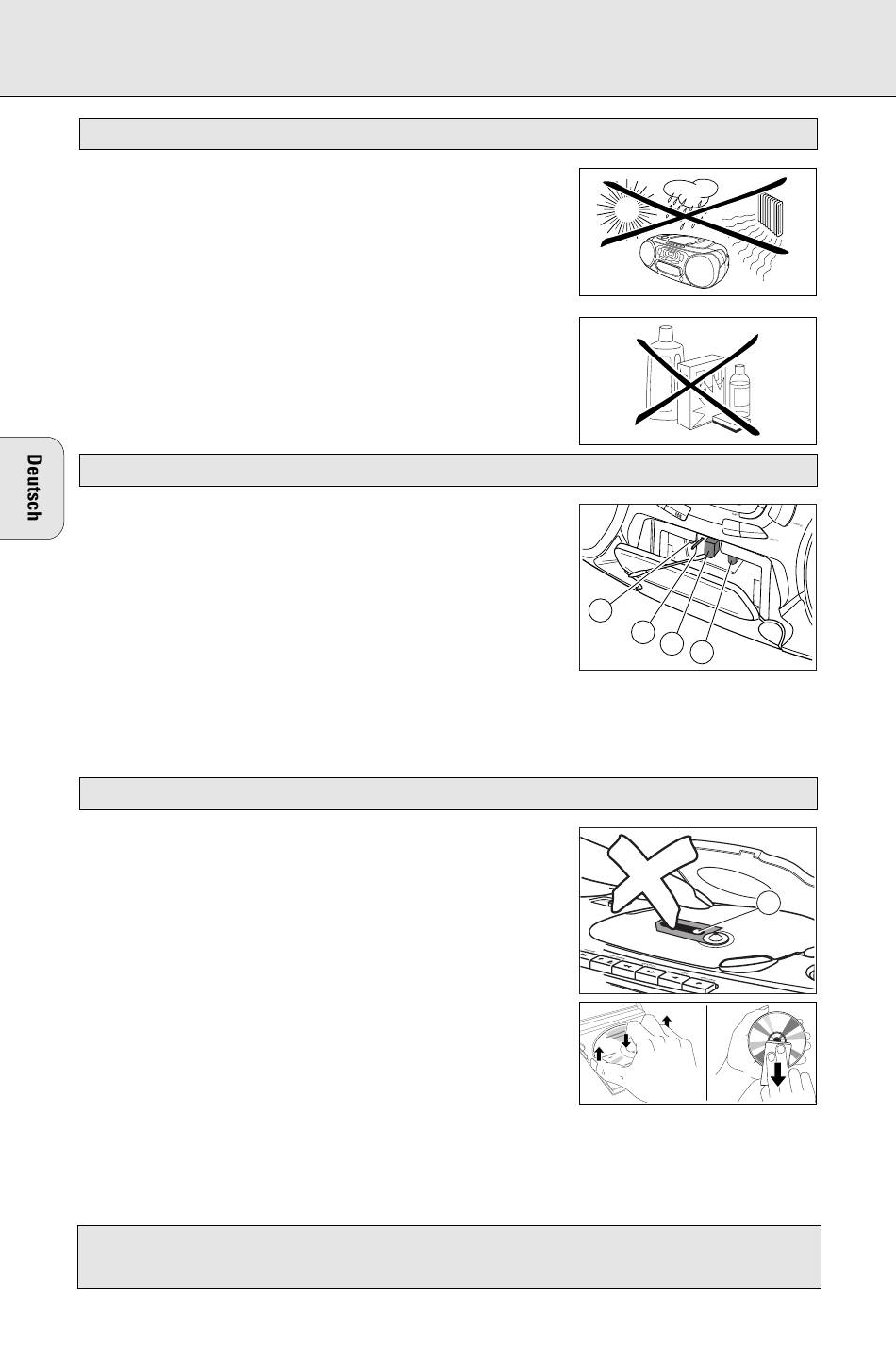 Deutsch