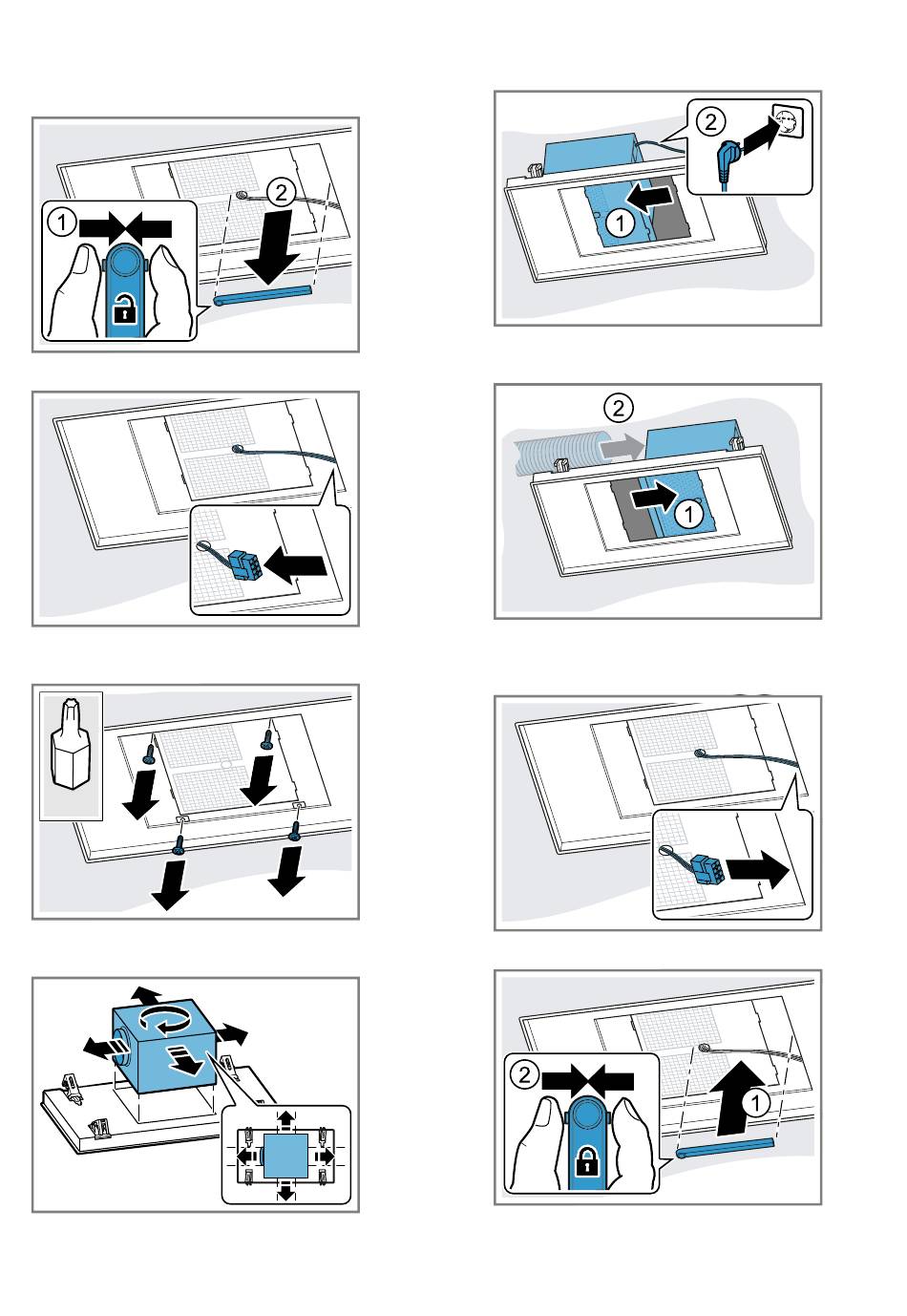 1
2

2
1

2
1

2
1